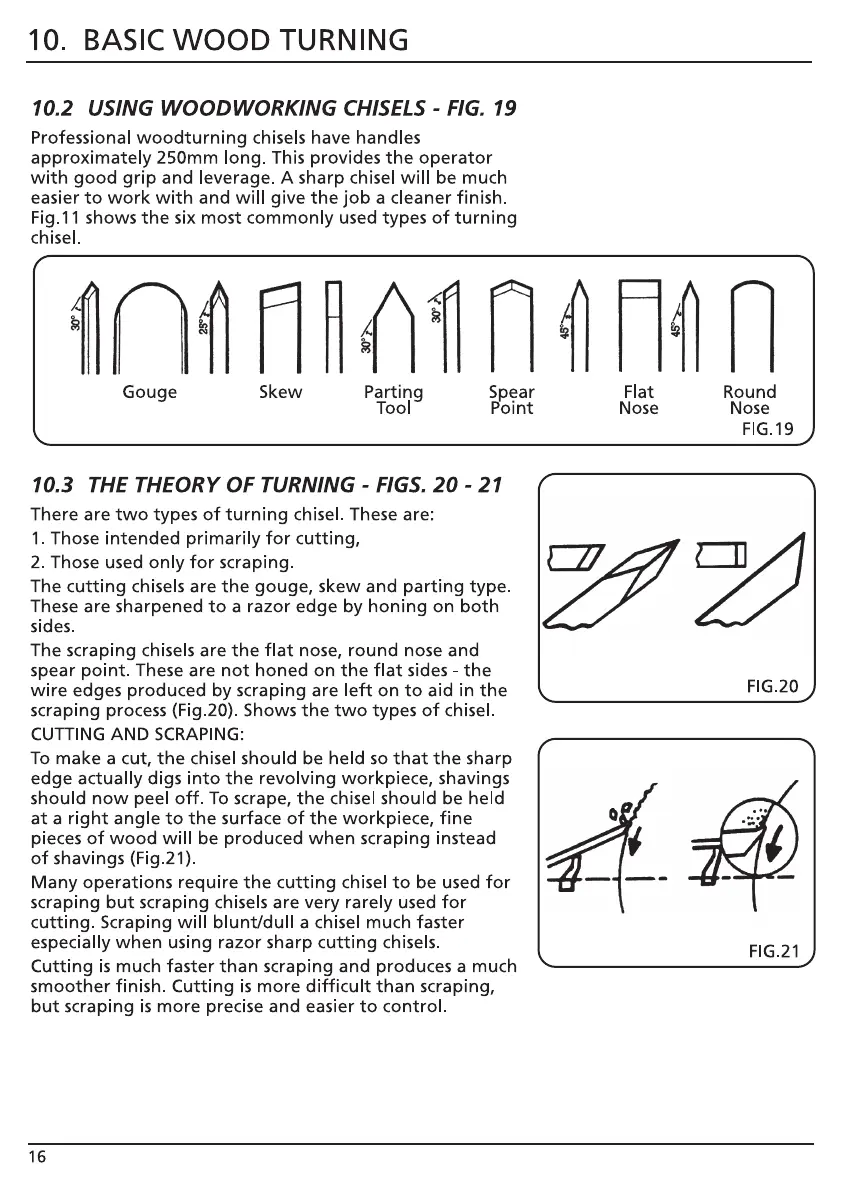 10. BASIC WOOD TURNING

10.2 USING WOODWORKING CHISELS - FIG. 19

Professional woodturning chisels have handles approximately 250mm long. This provides the operator with good grip and leverage. A sharp chisel will be much easier to work with and will give the job a cleaner finish. Fig.11 shows the six most commonly used types of turning chisel.

30° 25° 30° 30° 45° 45°

Gouge Skew Parting Tool Spear Point Flat Nose Round Nose

FIG.19

10.3 THE THEORY OF TURNING - FIGS. 20 - 21

There are two types of turning chisel. These are:
1. Those intended primarily for cutting,
2. Those used only for scraping.

The cutting chisels are the gouge, skew and parting type. These are sharpened to a razor edge by honing on both sides.

The scraping chisels are the flat nose, round nose and spear point. These are not honed on the flat sides - the wire edges produced by scraping are left on to aid in the scraping process (Fig.20). Shows the two types of chisel.

CUTTING AND SCRAPING:

To make a cut, the chisel should be held so that the sharp edge actually digs into the revolving workpiece, shavings should now peel off. To scrape, the chisel should be held at a right angle to the surface of the workpiece, fine pieces of wood will be produced when scraping instead of shavings (Fig.21).

Many operations require the cutting chisel to be used for scraping but scraping chisels are very rarely used for cutting. Scraping will blunt/dull a chisel much faster especially when using razor sharp cutting chisels.

Cutting is much faster than scraping and produces a much smoother finish. Cutting is more difficult than scraping, but scraping is more precise and easier to control.

FIG.20

FIG.21

16