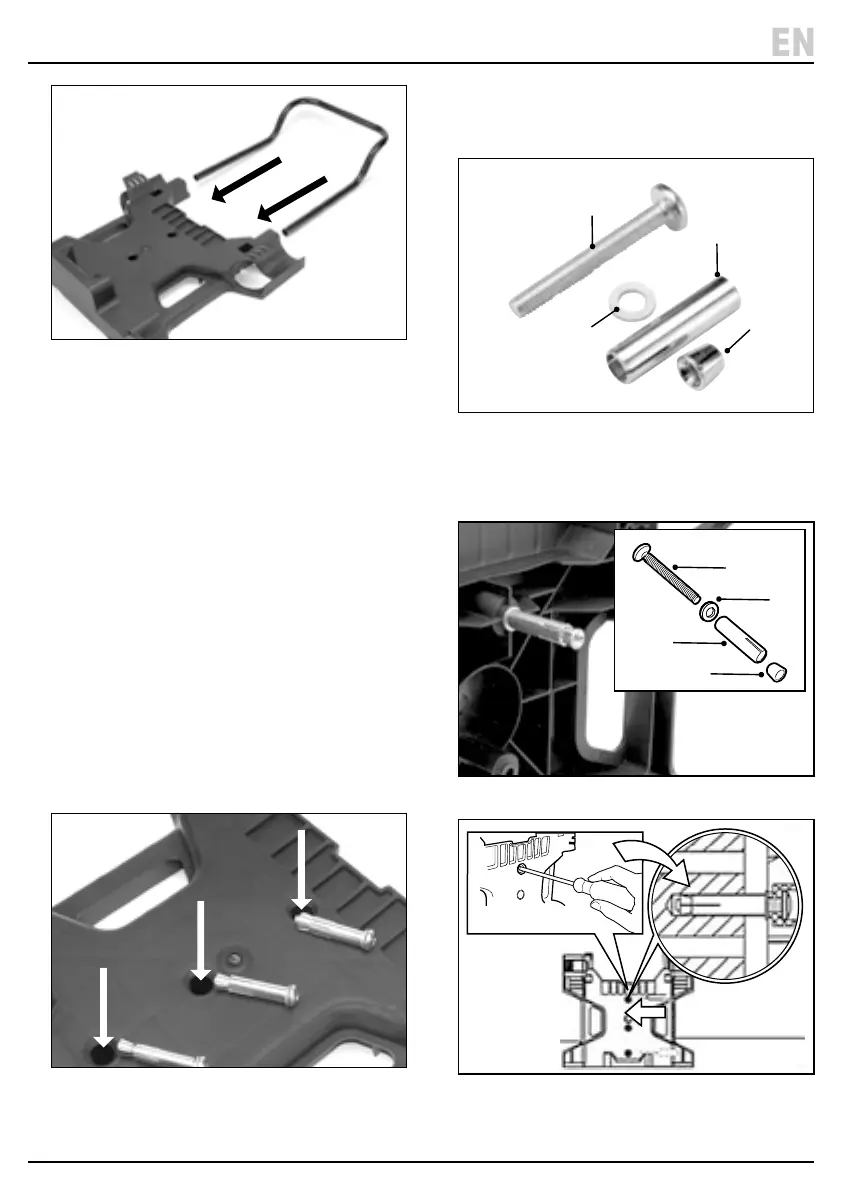 EN