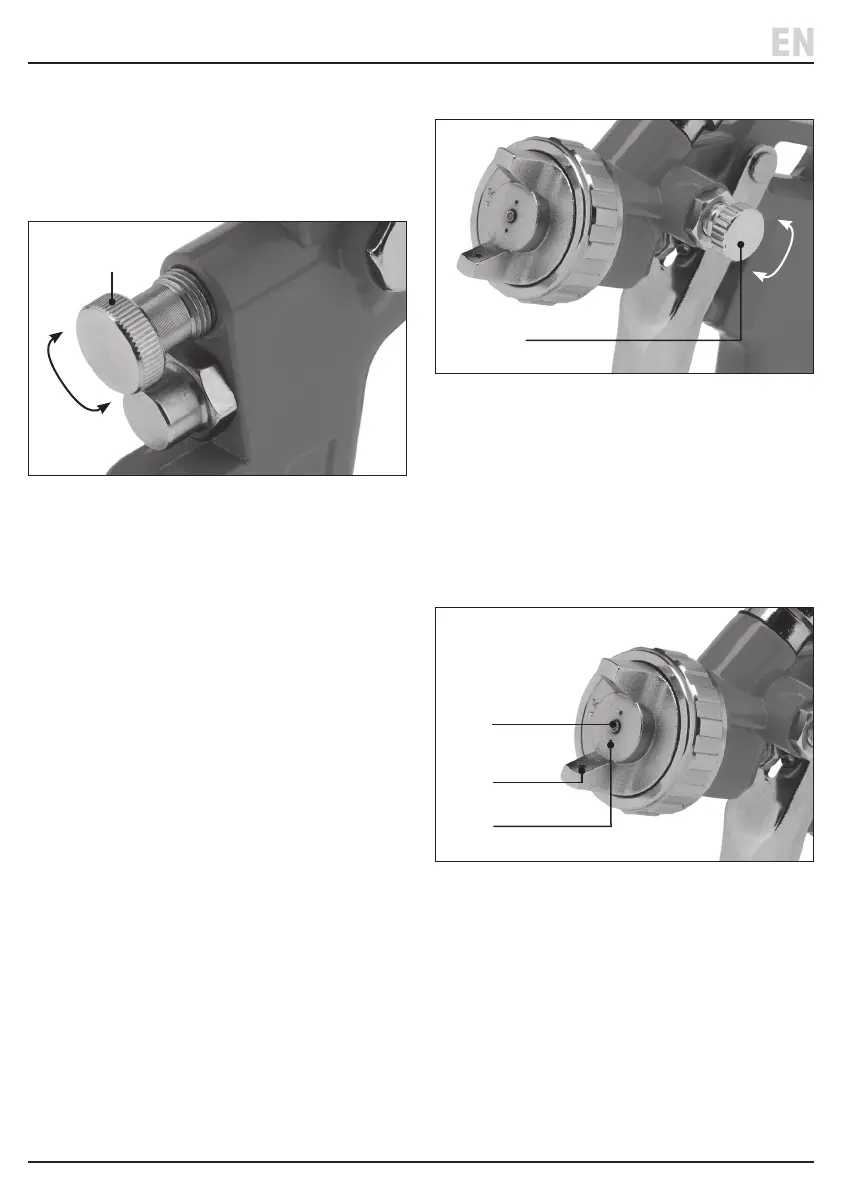 EN