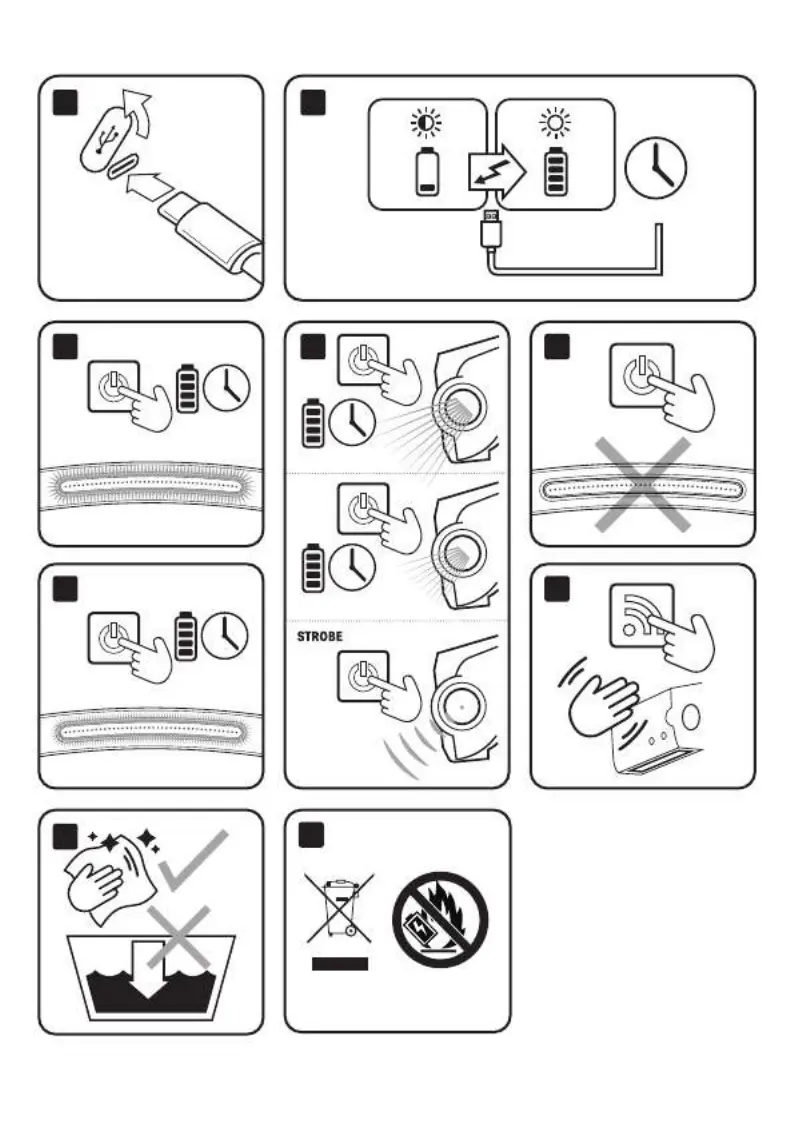 STROBE