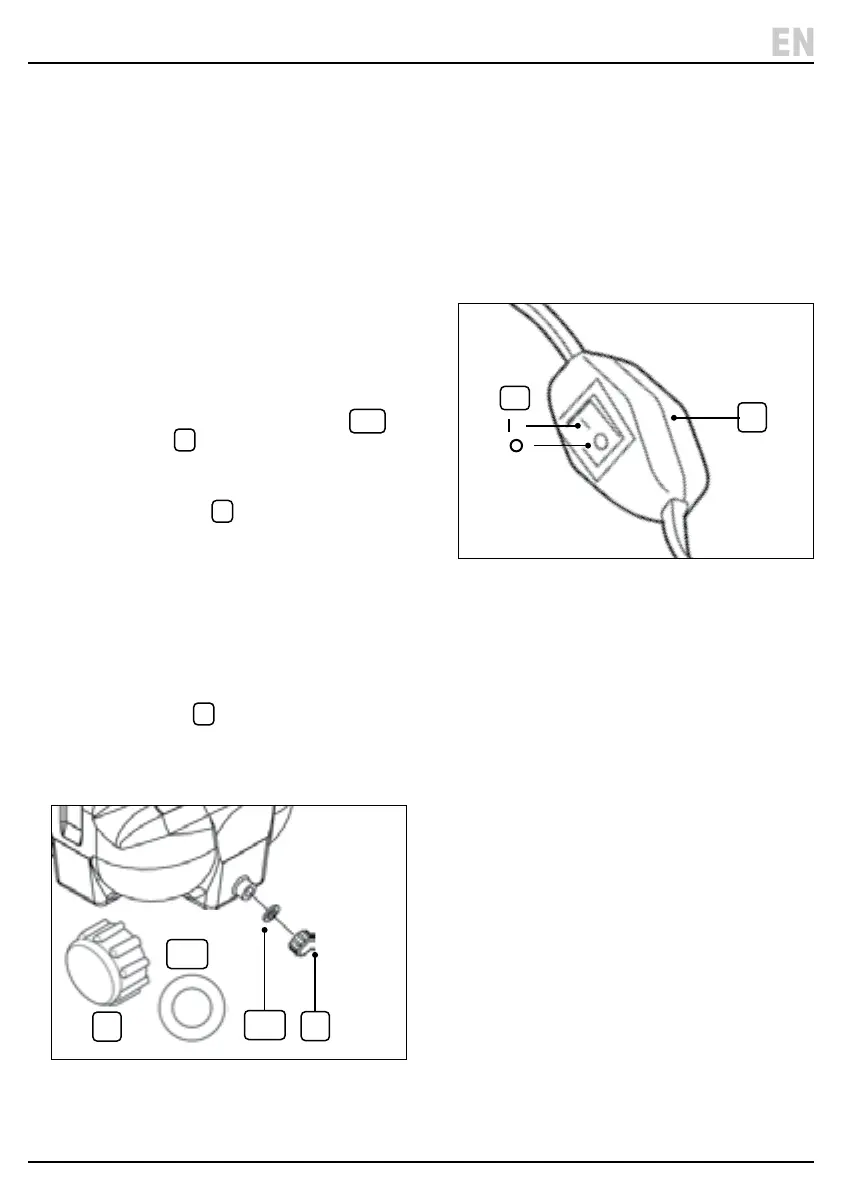 EN

I

O