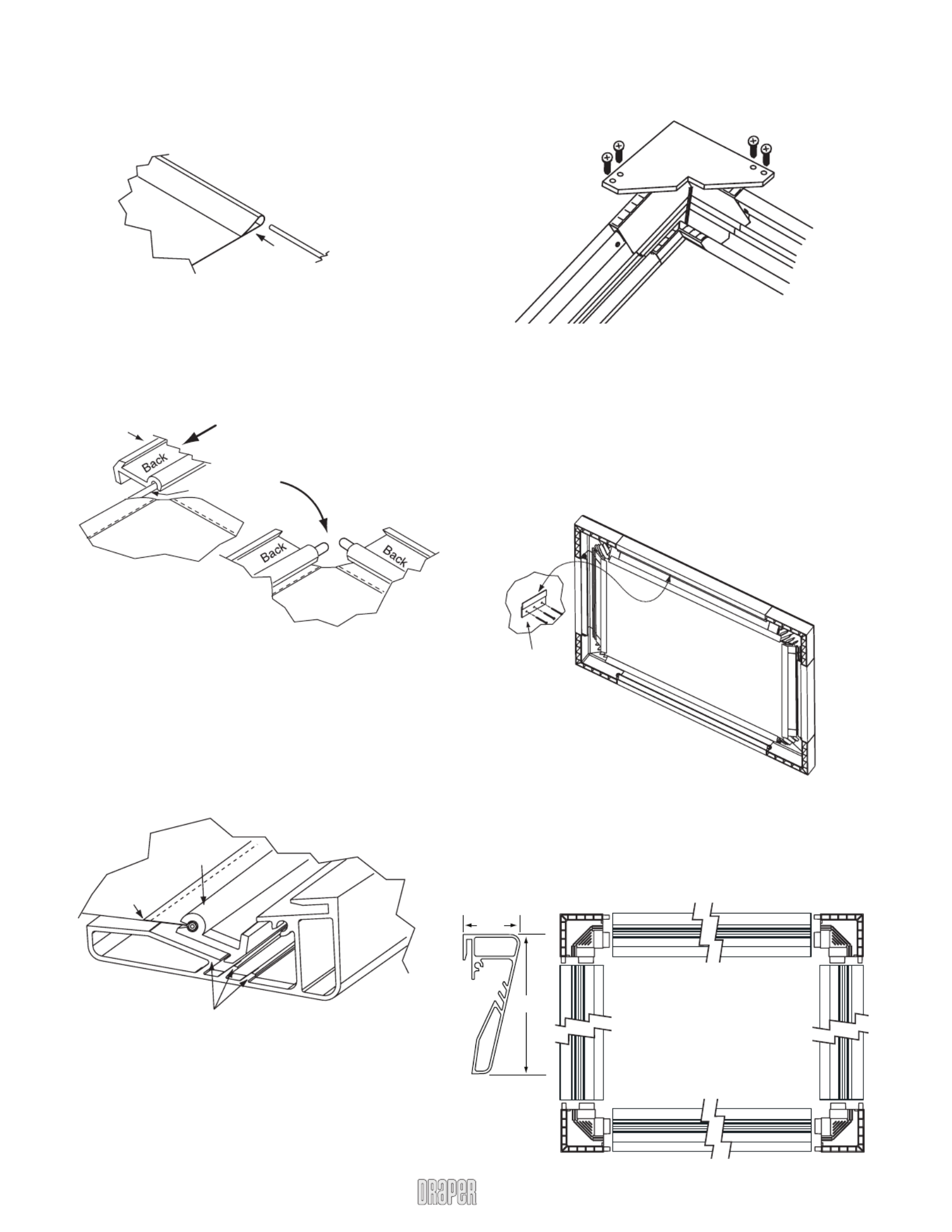 Back

Back

Back

DRAPER