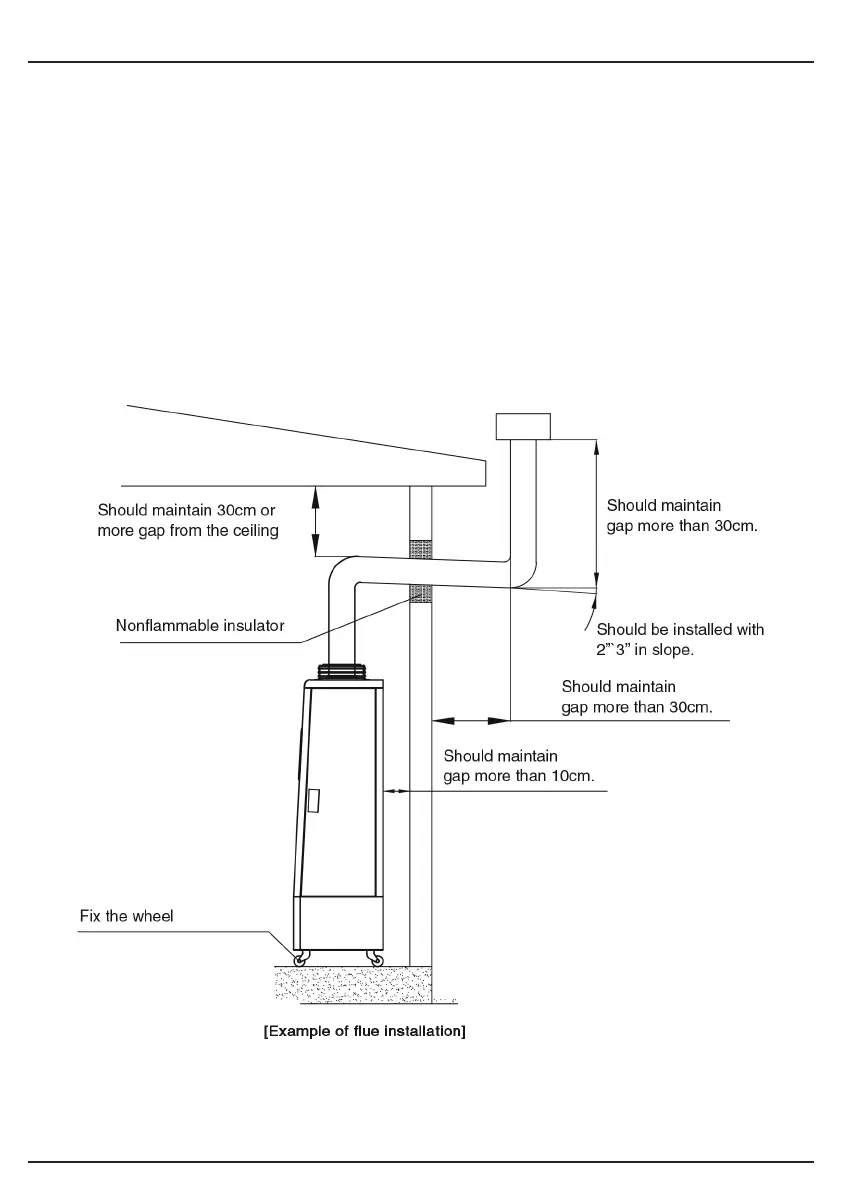 Should maintain 30cm or more gap from the ceiling

Should maintain gap more than 30cm.

Nonflammable insulator

Should be installed with 2"`3" in slope.

Should maintain gap more than 30cm.

Should maintain gap more than 10cm.

Fix the wheel

[Example of flue installation]