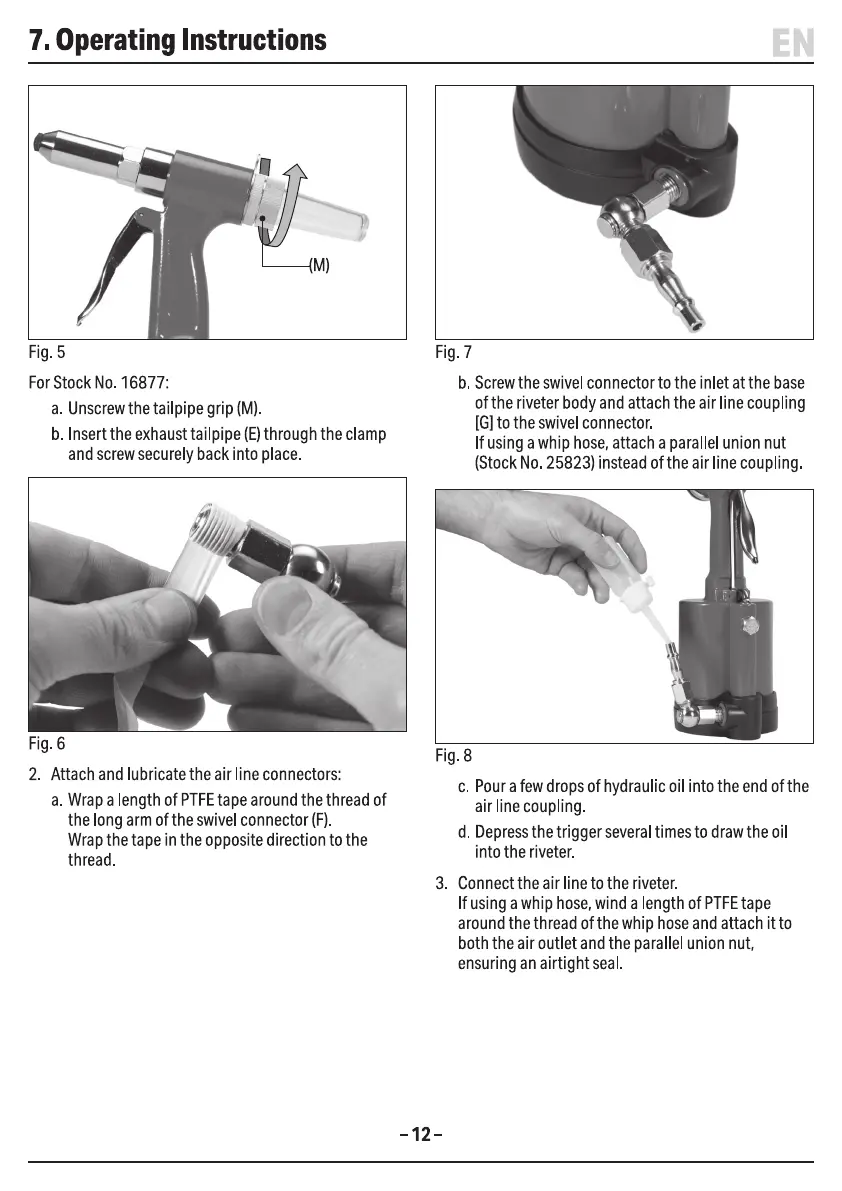 7. Operating Instructions

EN

(M)

Fig. 5

For Stock No. 16877:

a. Unscrew the tailpipe grip (M).

b. Insert the exhaust tailpipe (E) through the clamp and screw securely back into place.

Fig. 6

2. Attach and lubricate the air line connectors:

a. Wrap a length of PTFE tape around the thread of the long arm of the swivel connector (F).
Wrap the tape in the opposite direction to the thread.

Fig. 7

b. Screw the swivel connector to the inlet at the base of the riveter body and attach the air line coupling [G] to the swivel connector.
If using a whip hose, attach a parallel union nut (Stock No. 25823) instead of the air line coupling.

Fig. 8

c. Pour a few drops of hydraulic oil into the end of the air line coupling.

d. Depress the trigger several times to draw the oil into the riveter.

3. Connect the air line to the riveter.
If using a whip hose, wind a length of PTFE tape around the thread of the whip hose and attach it to both the air outlet and the parallel union nut, ensuring an airtight seal.

– 12 –