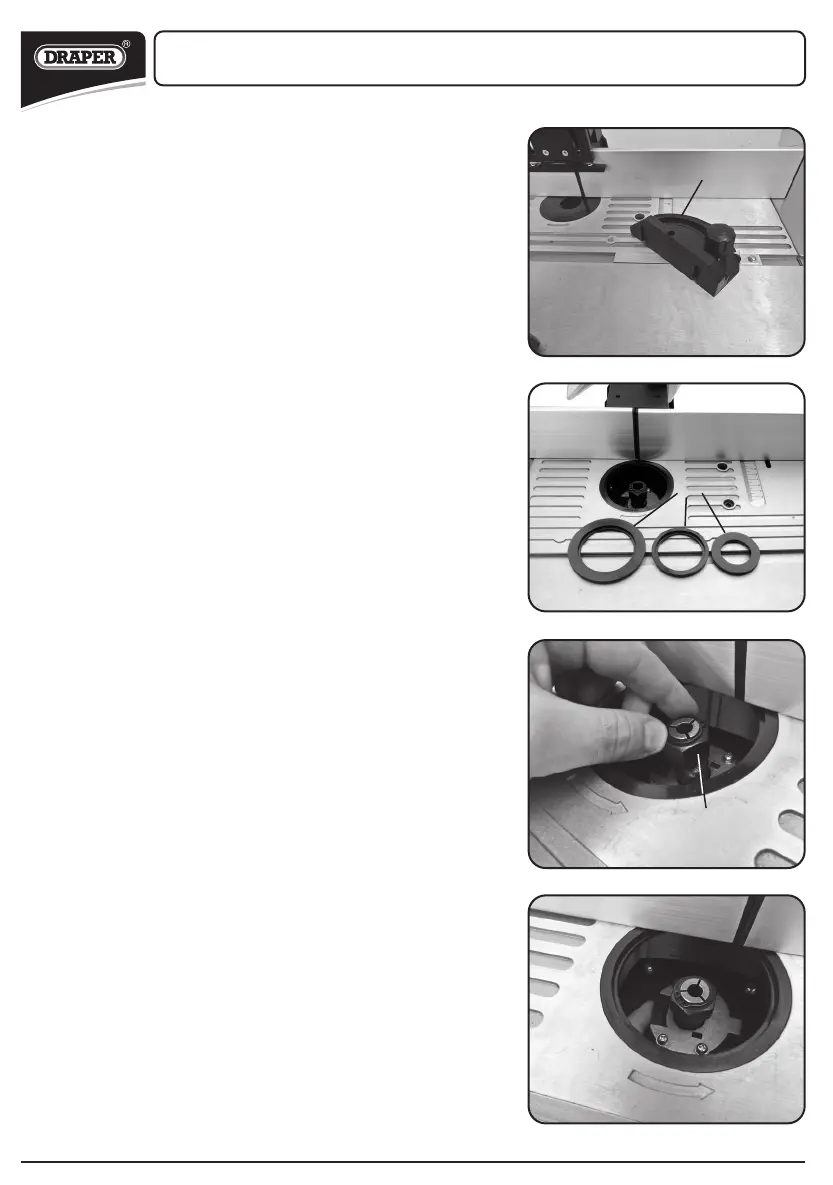 DRAPER®