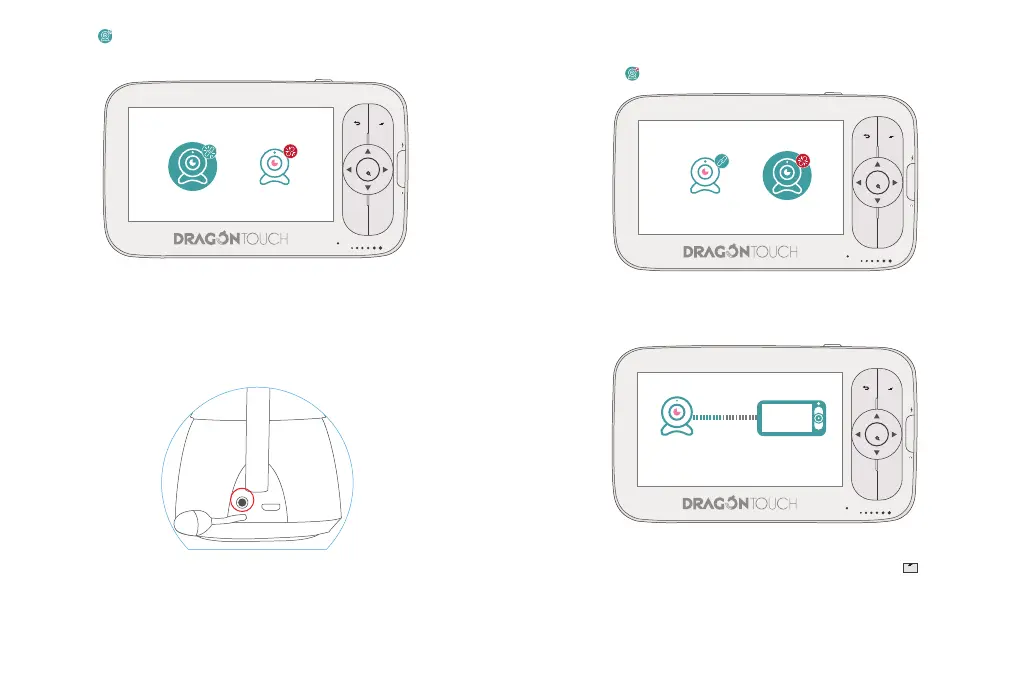 DRAGONTOUCH

DRAGONTOUCH

DRAGONTOUCH