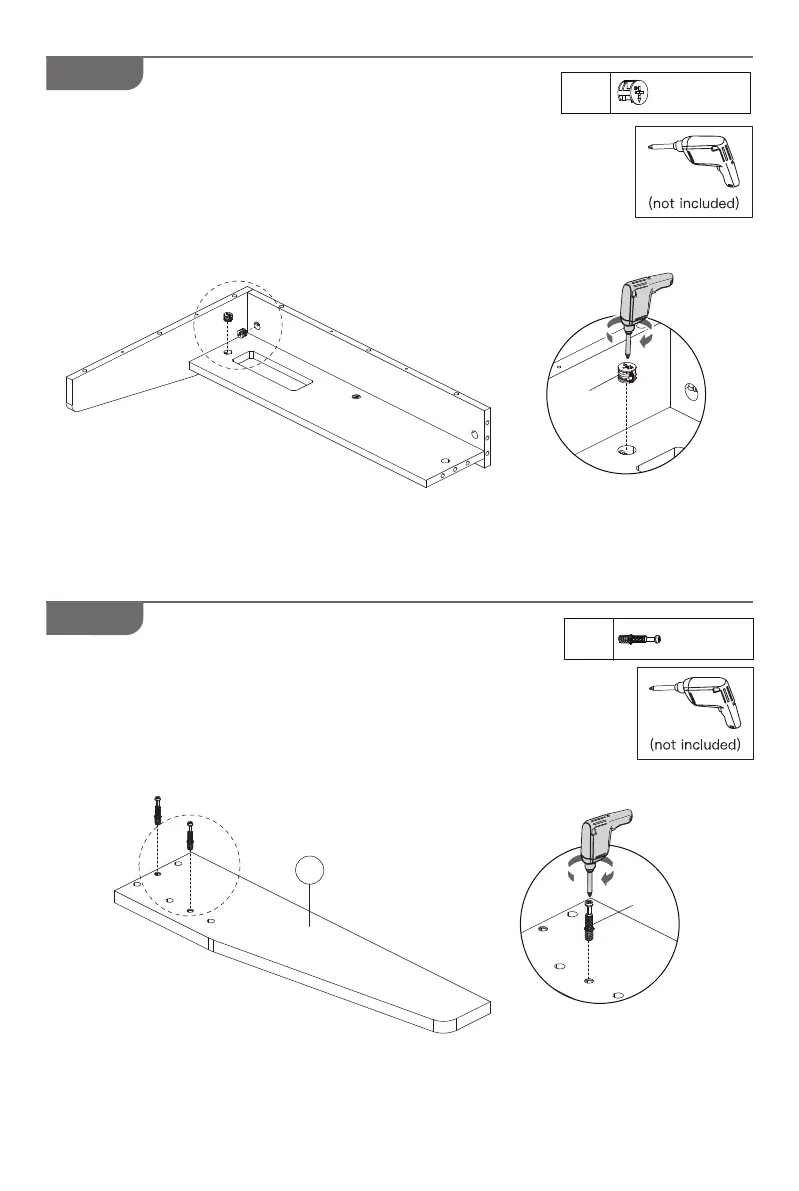 (not included)

(not included)