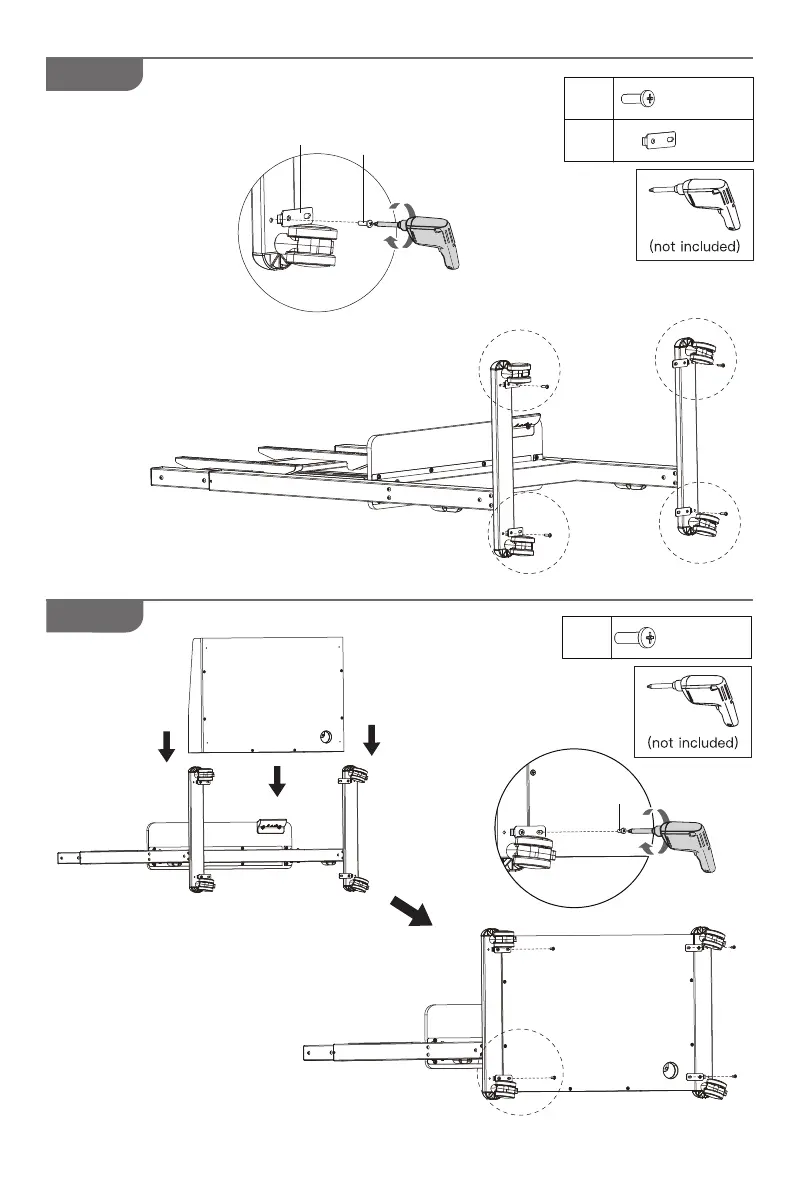 (not included)

(not included)