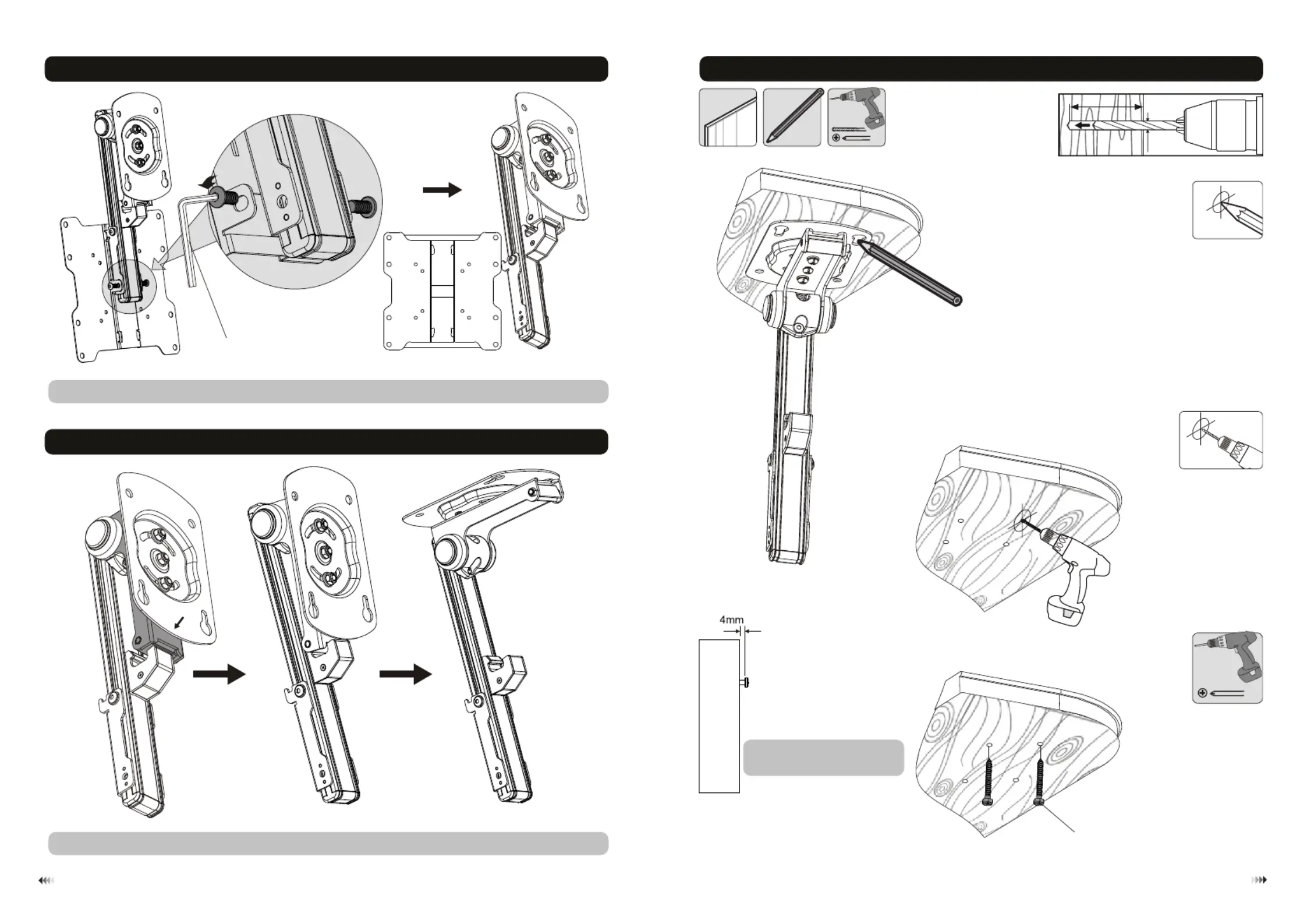 4mm