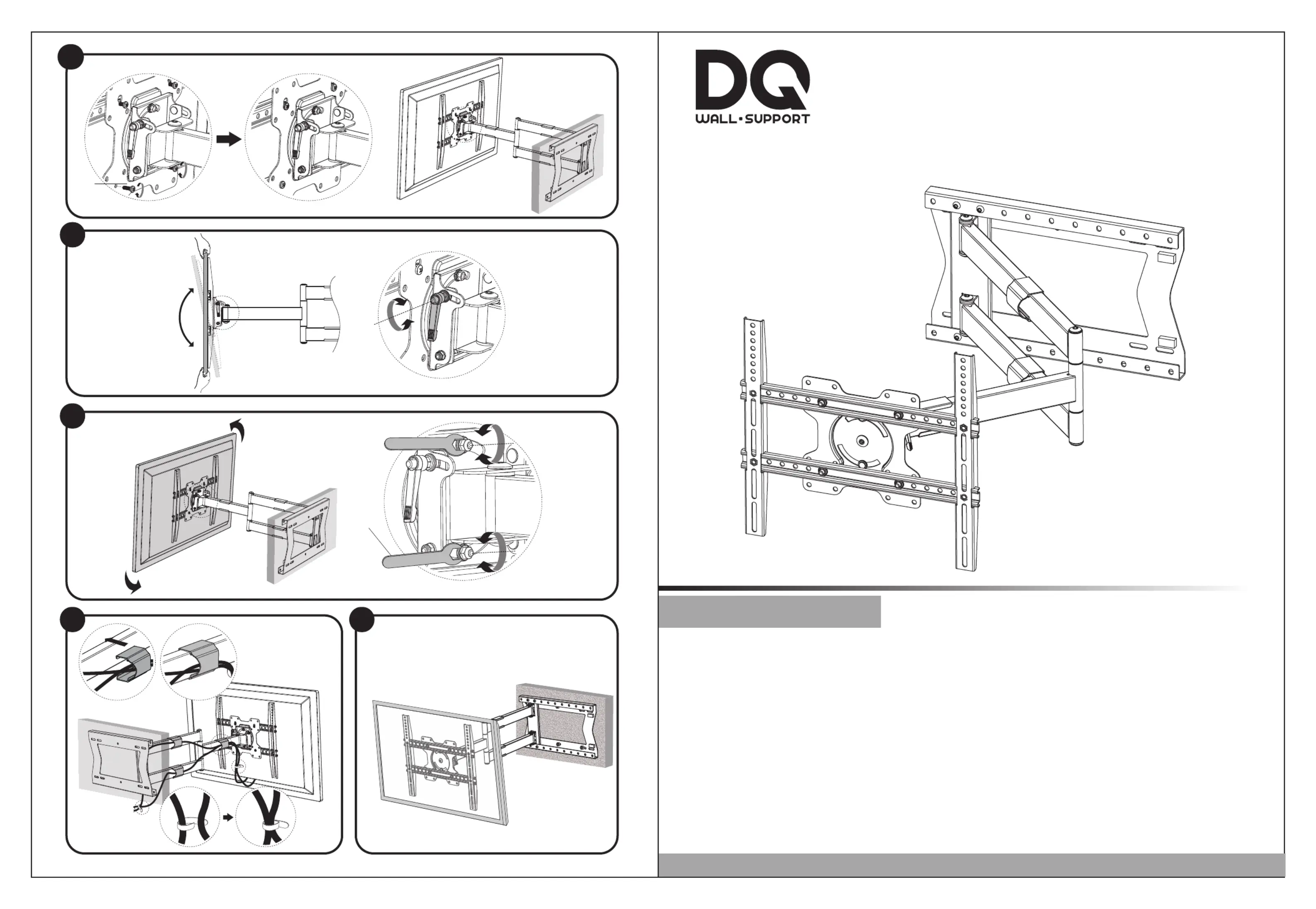 DQ
WALL·SUPPORT