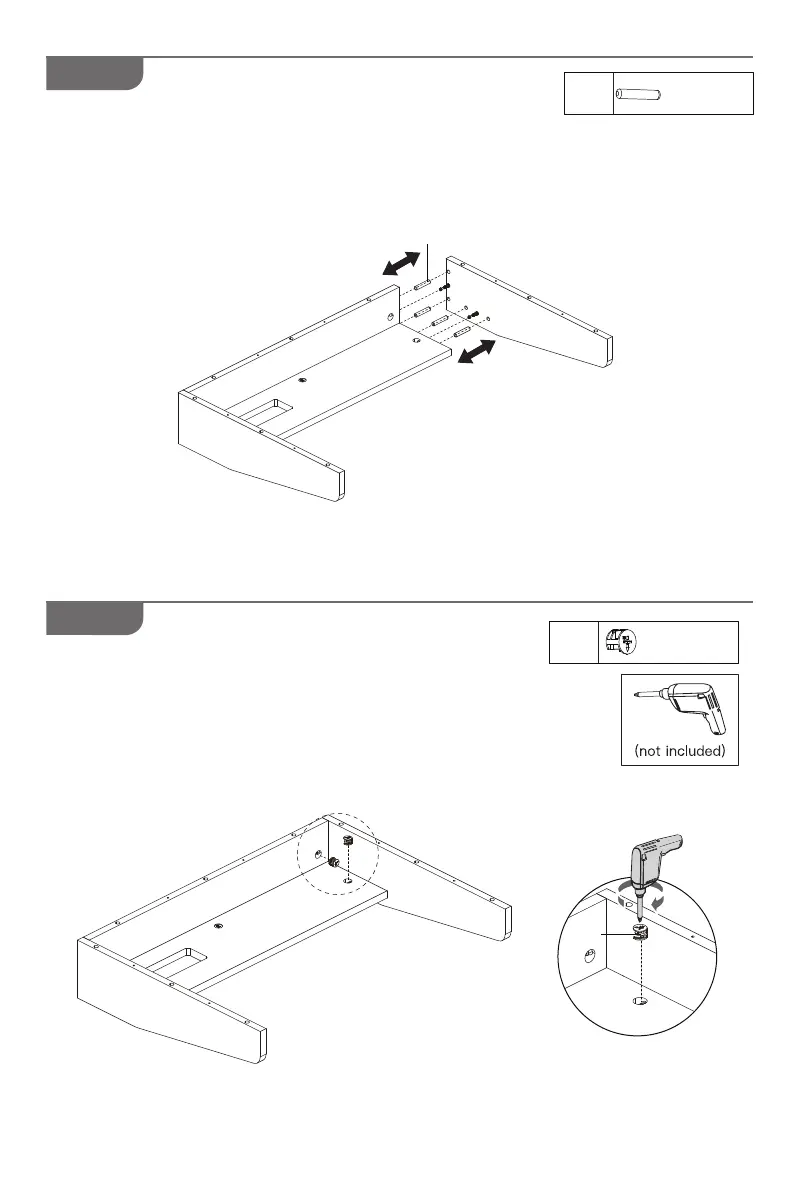 (not included)