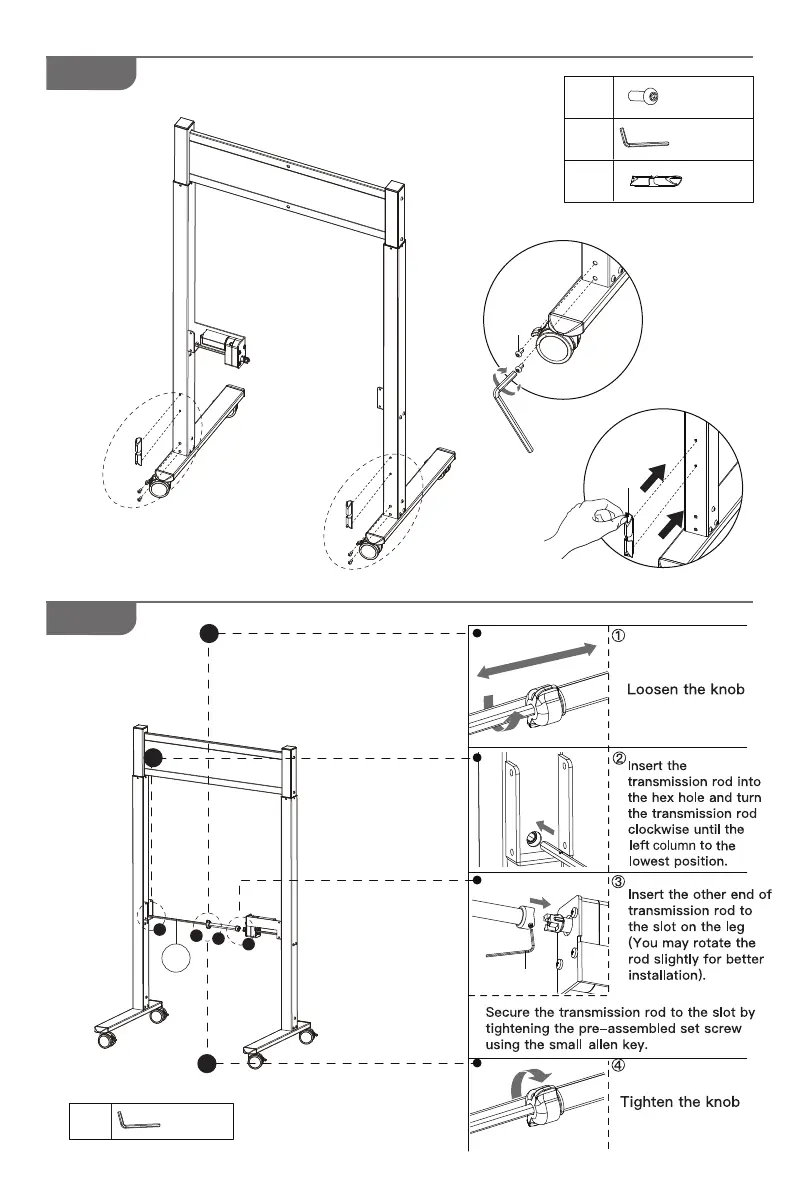 ①

Loosen the knob

② Insert the transmission rod into the hex hole and turn the transmission rod clockwise until the left column to the lowest position.

③ Insert the other end of transmission rod to the slot on the leg (You may rotate the rod slightly for better installation).

Secure the transmission rod to the slot by tightening the pre-assembled set screw using the small allen key.

④

Tighten the knob