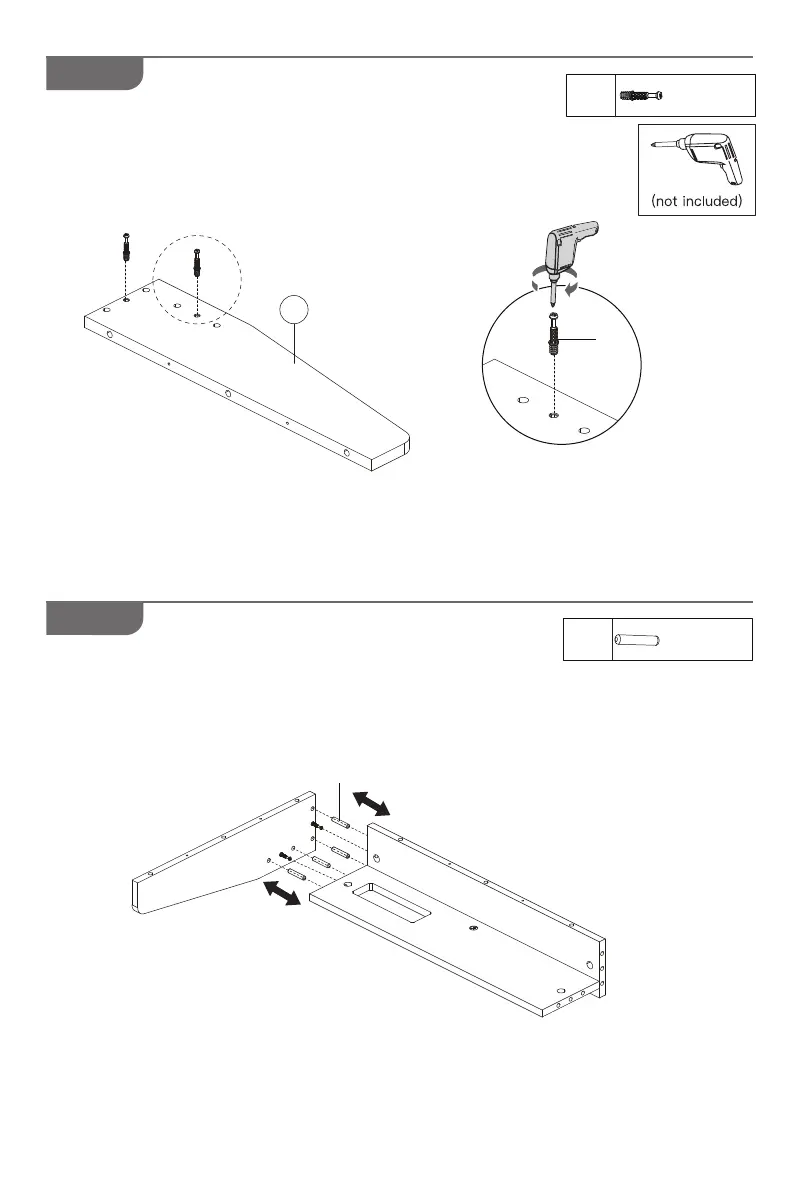 (not included)