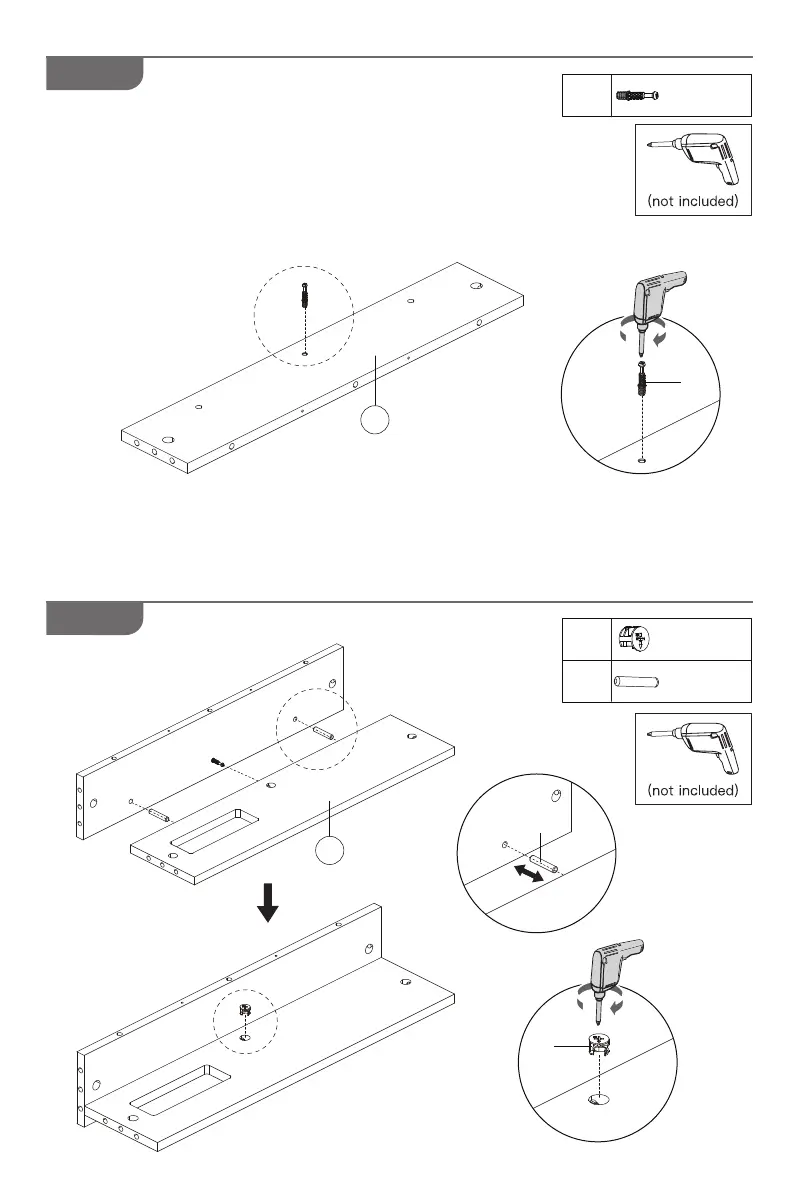 (not included)

(not included)