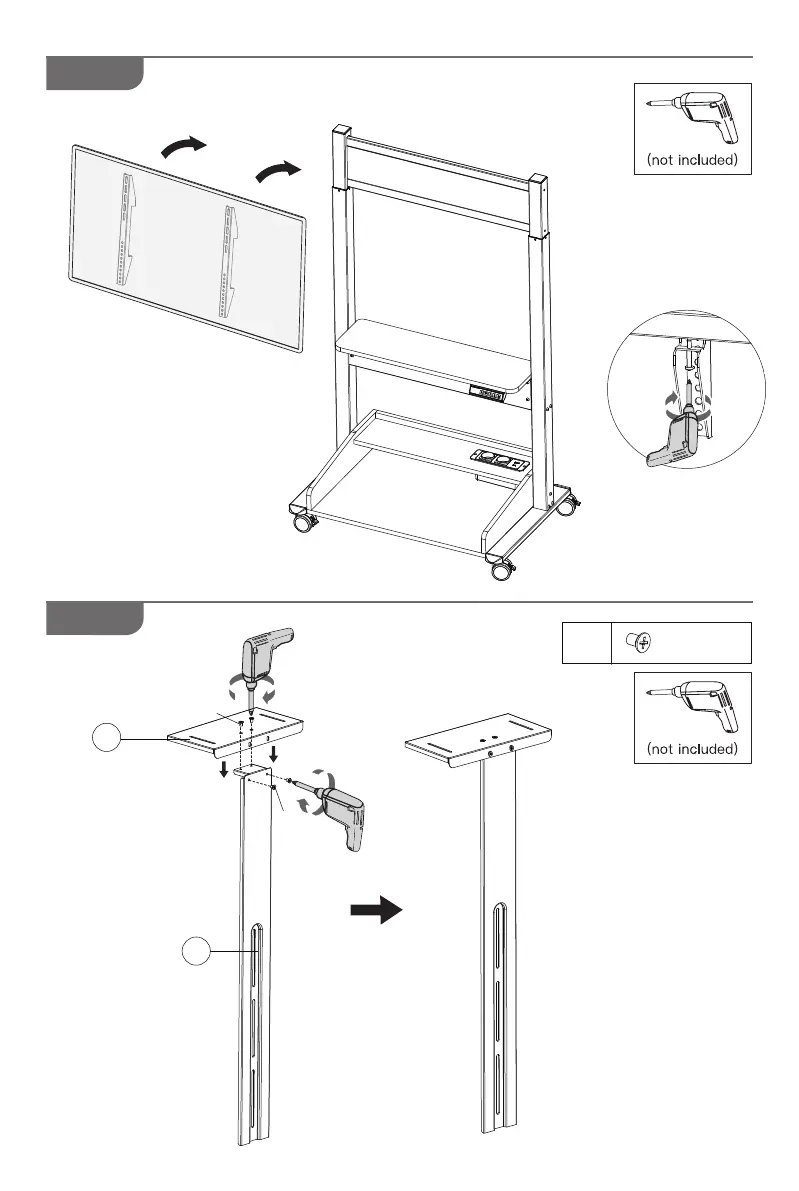 (not included)

(not included)