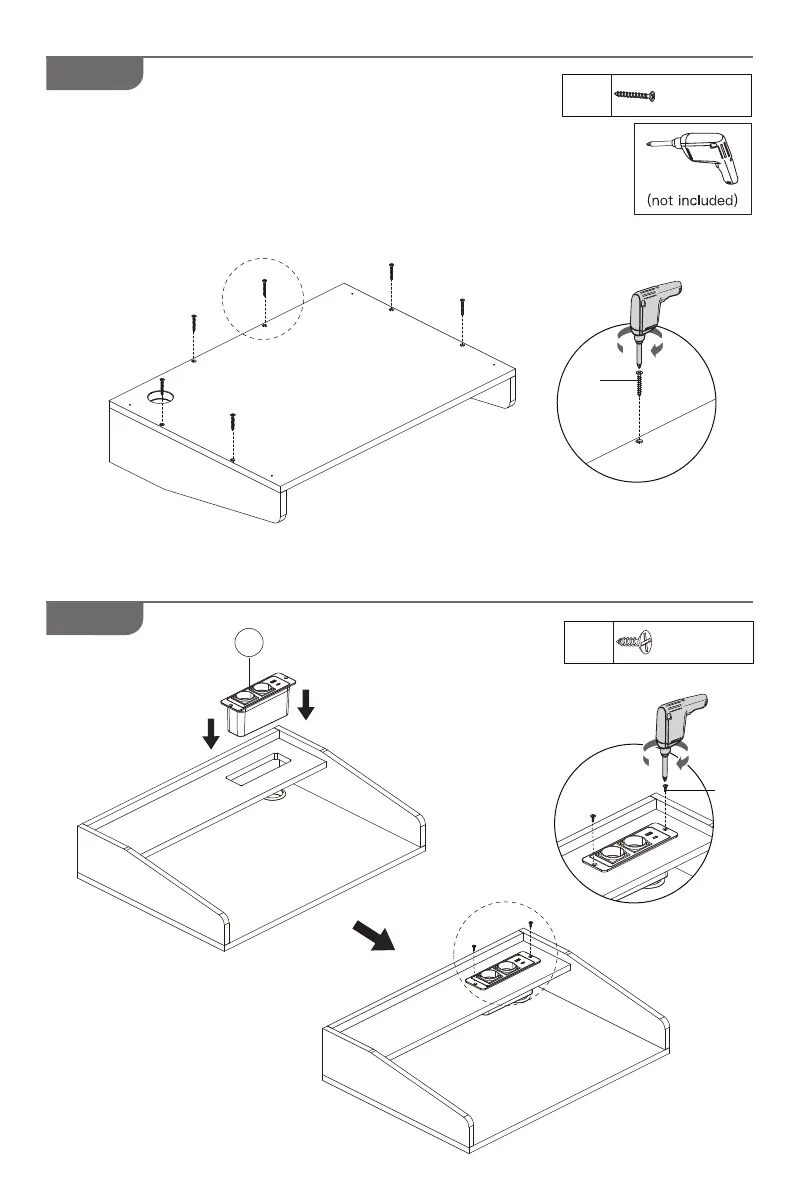 (not included)