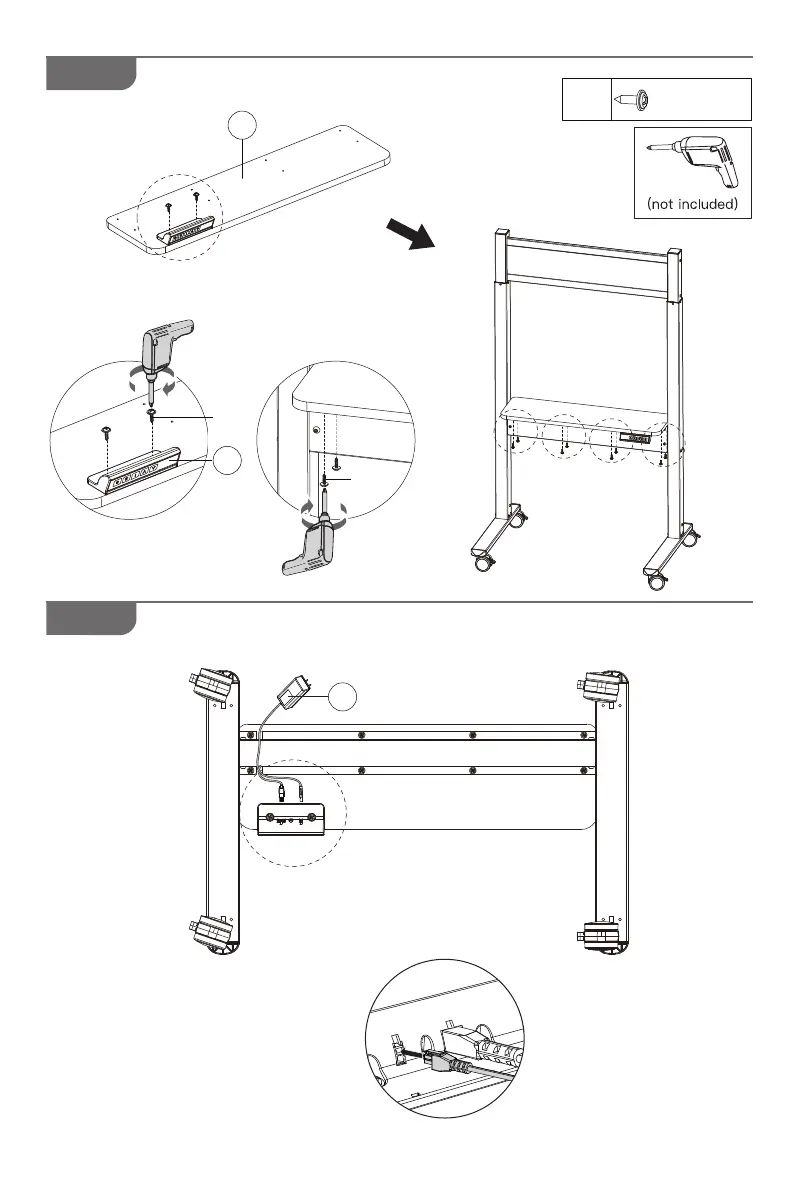 (not included)