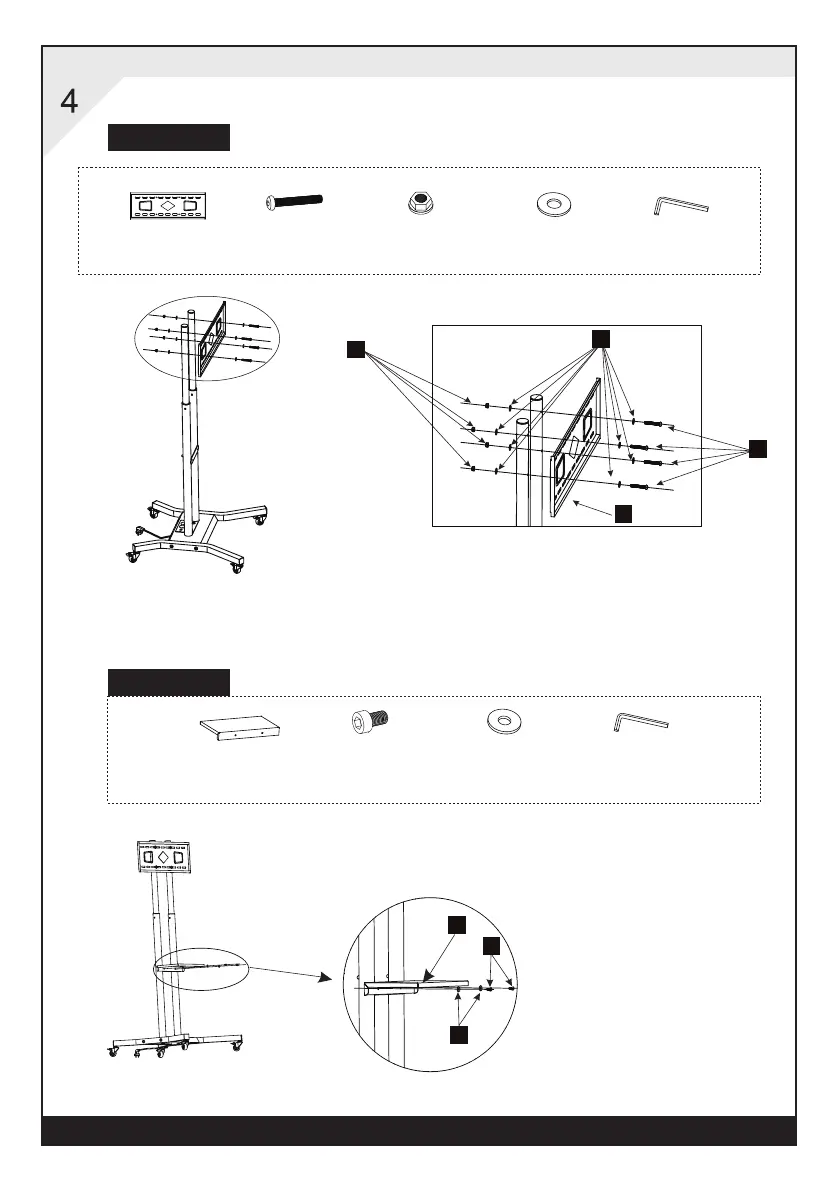 4