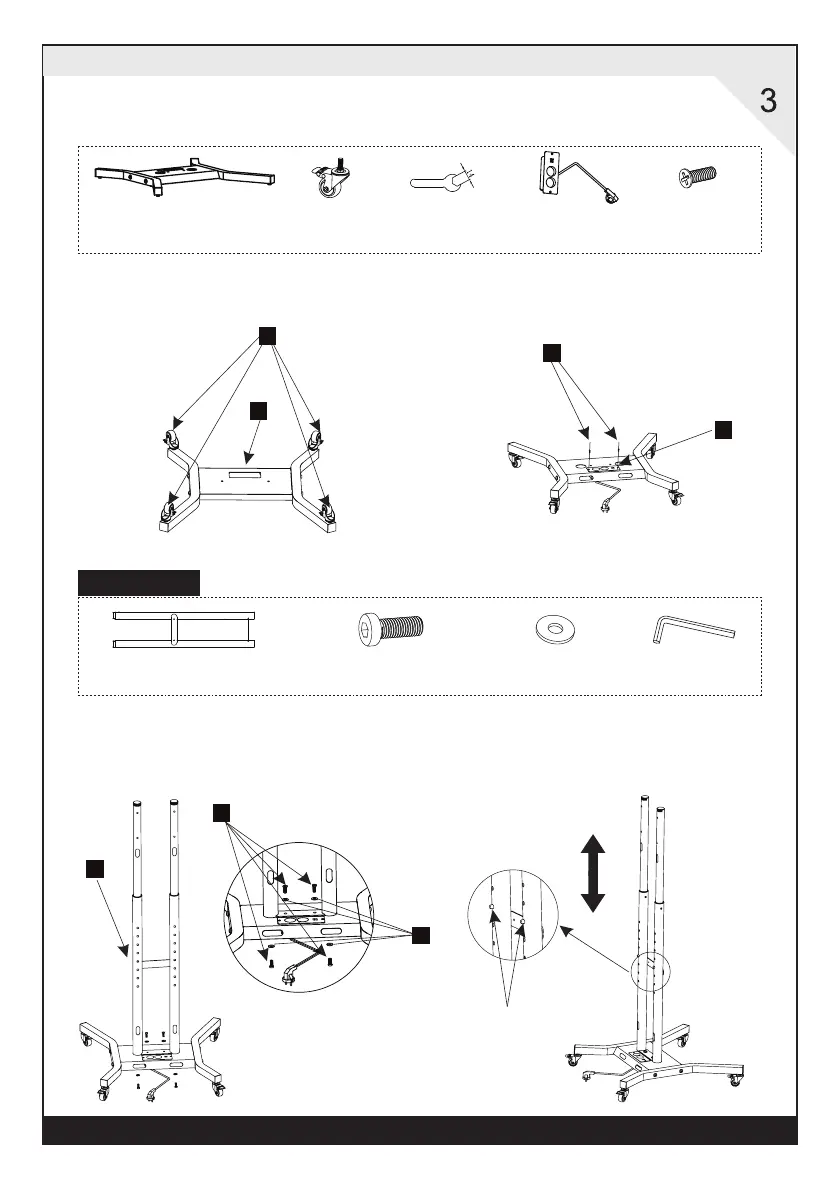 3