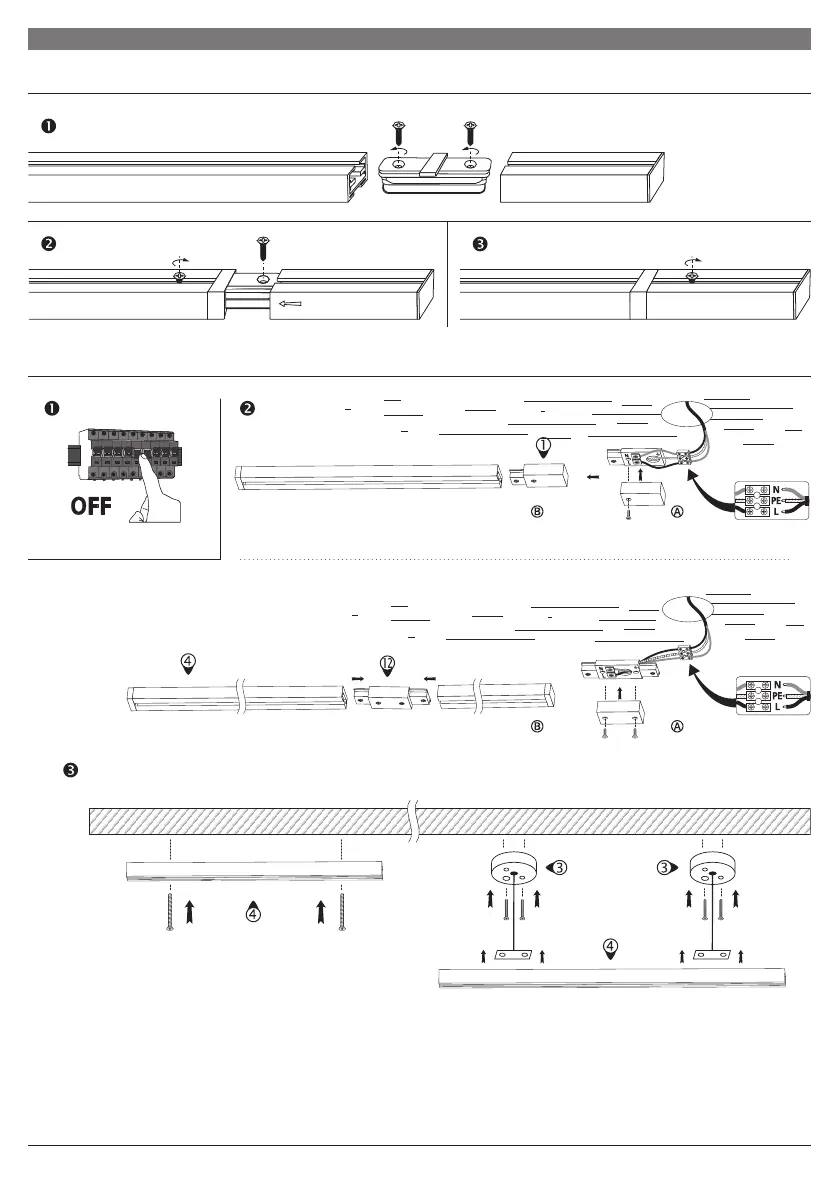 ❶

❷

❸

❶

OFF

❷

①

Ⓑ

Ⓐ

N
PE
L

④

⑫

Ⓑ

Ⓐ

N
PE
L

❸

③

③

④

④