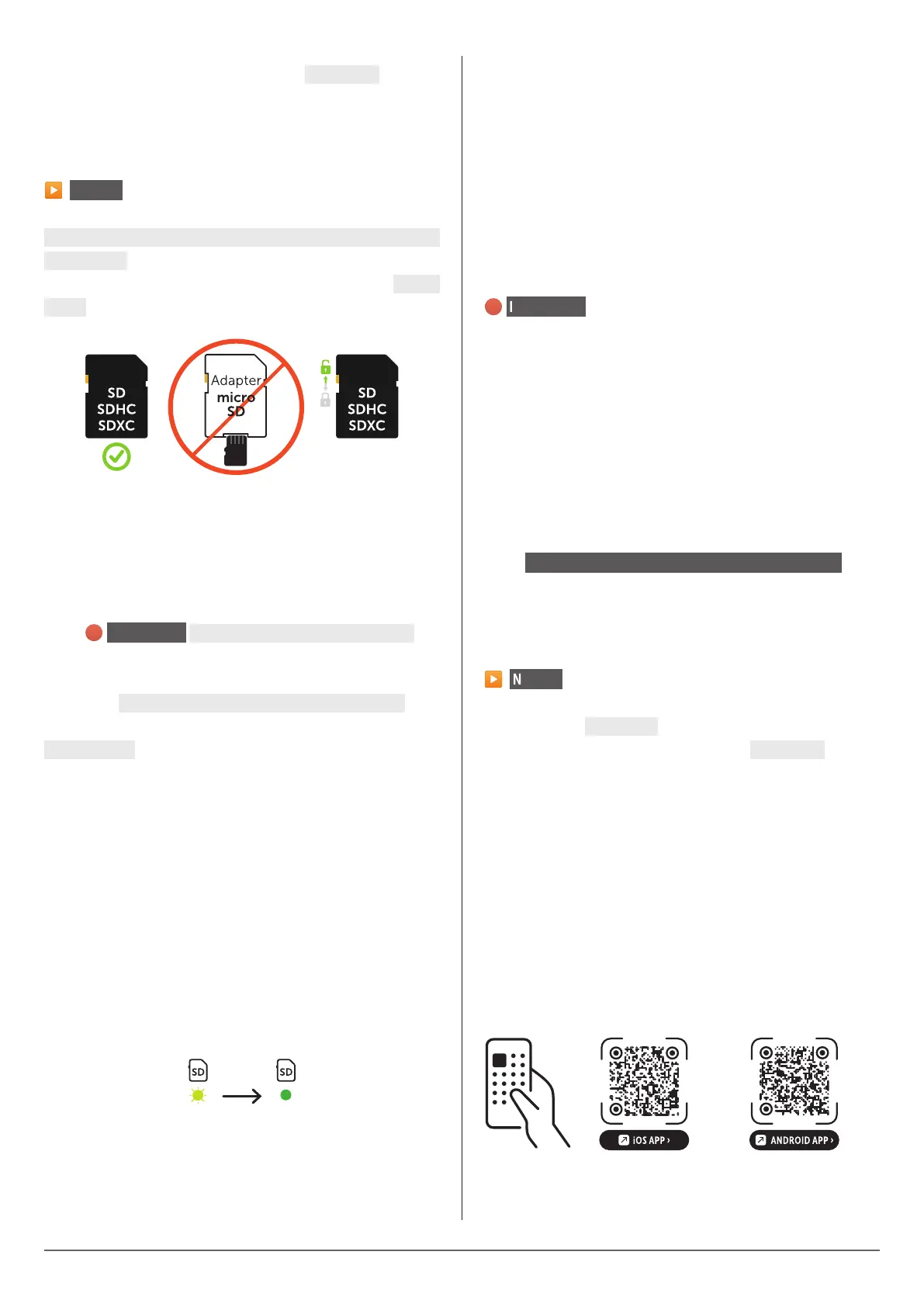 SD
SDHC
SDXC

Adapter
micro
SD

SD
SDHC
SDXC

I

N

SD

SD

iOS APP ›

ANDROID APP ›