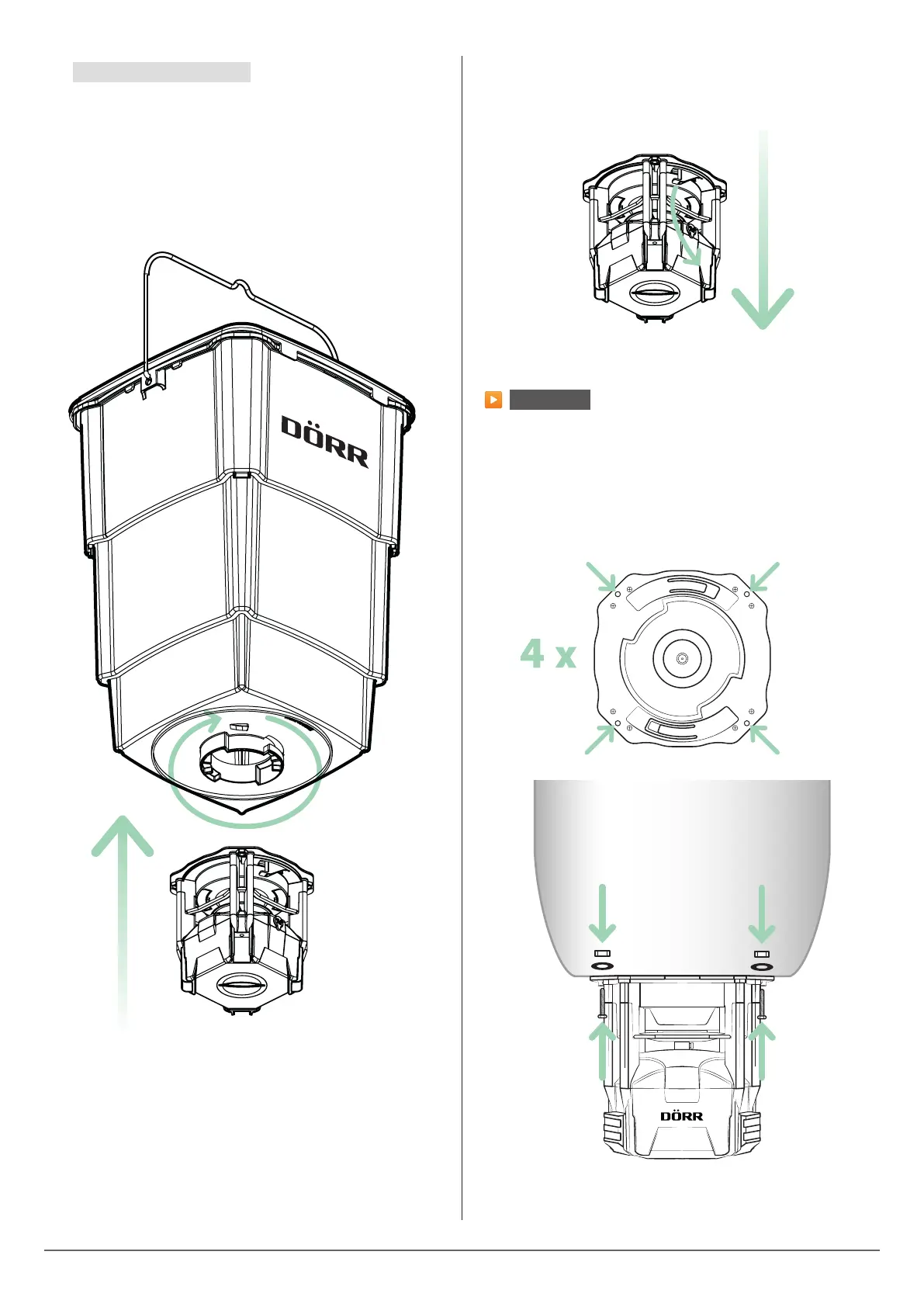 DÖRR

4 x

DÖRR