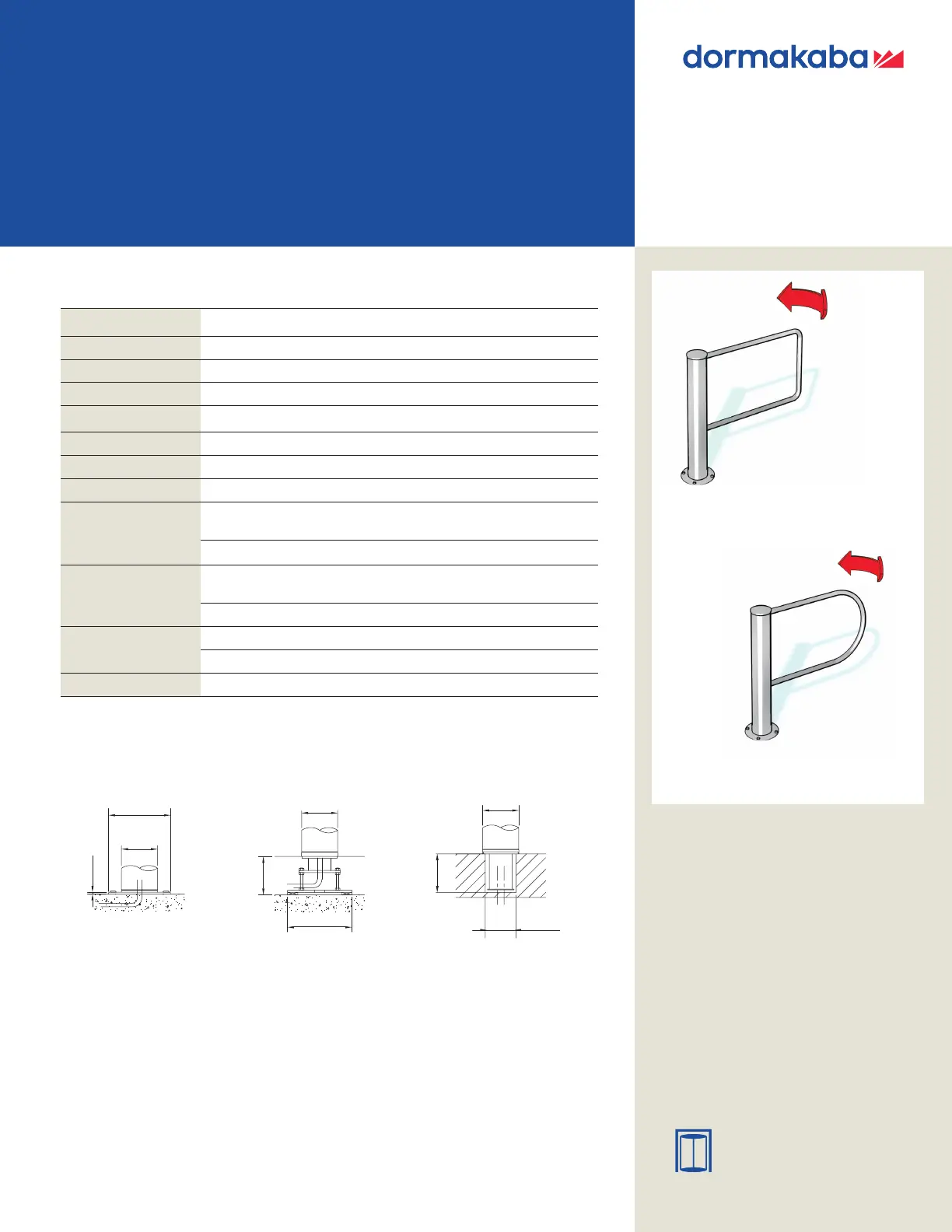 dormakaba