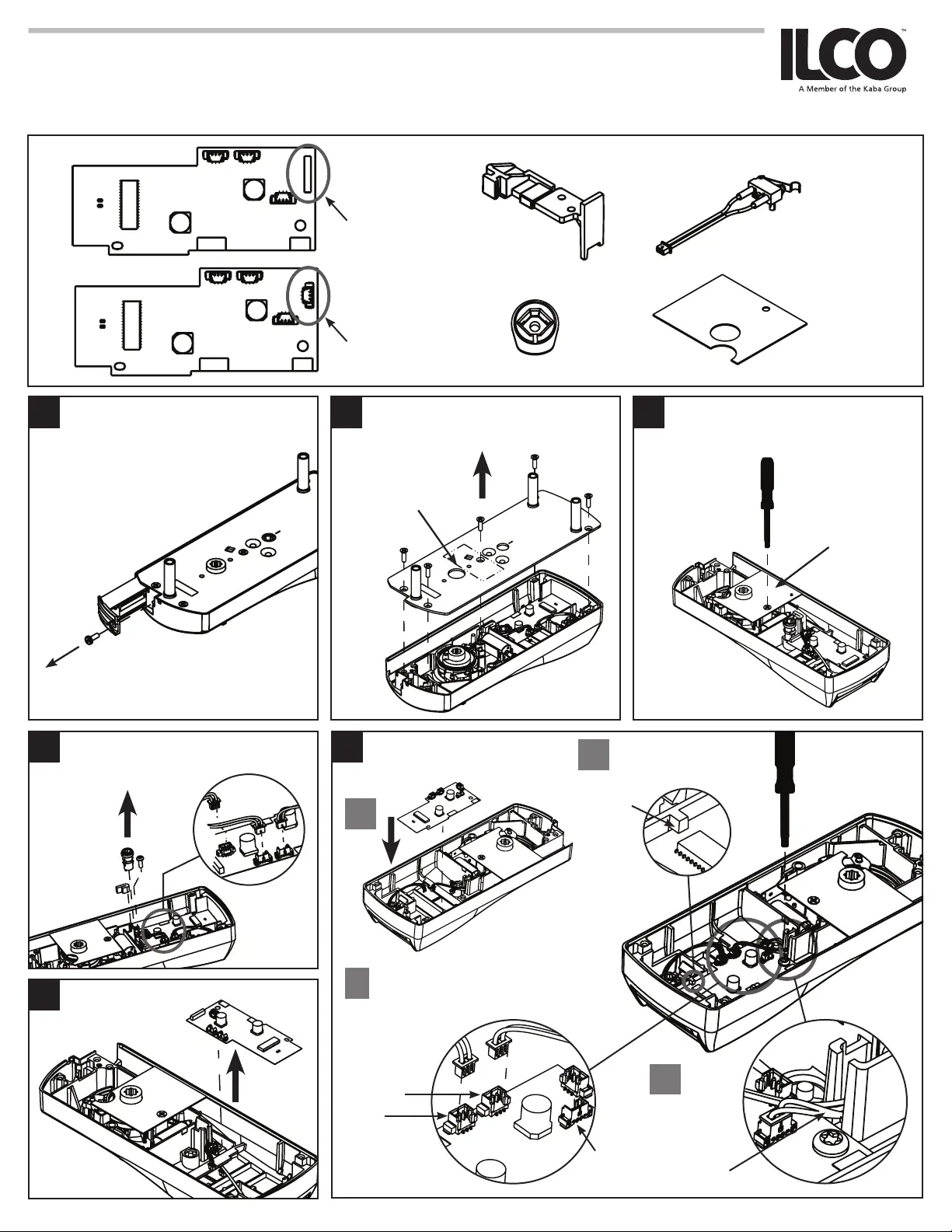 ILCO™
A Member of the Kaba Group