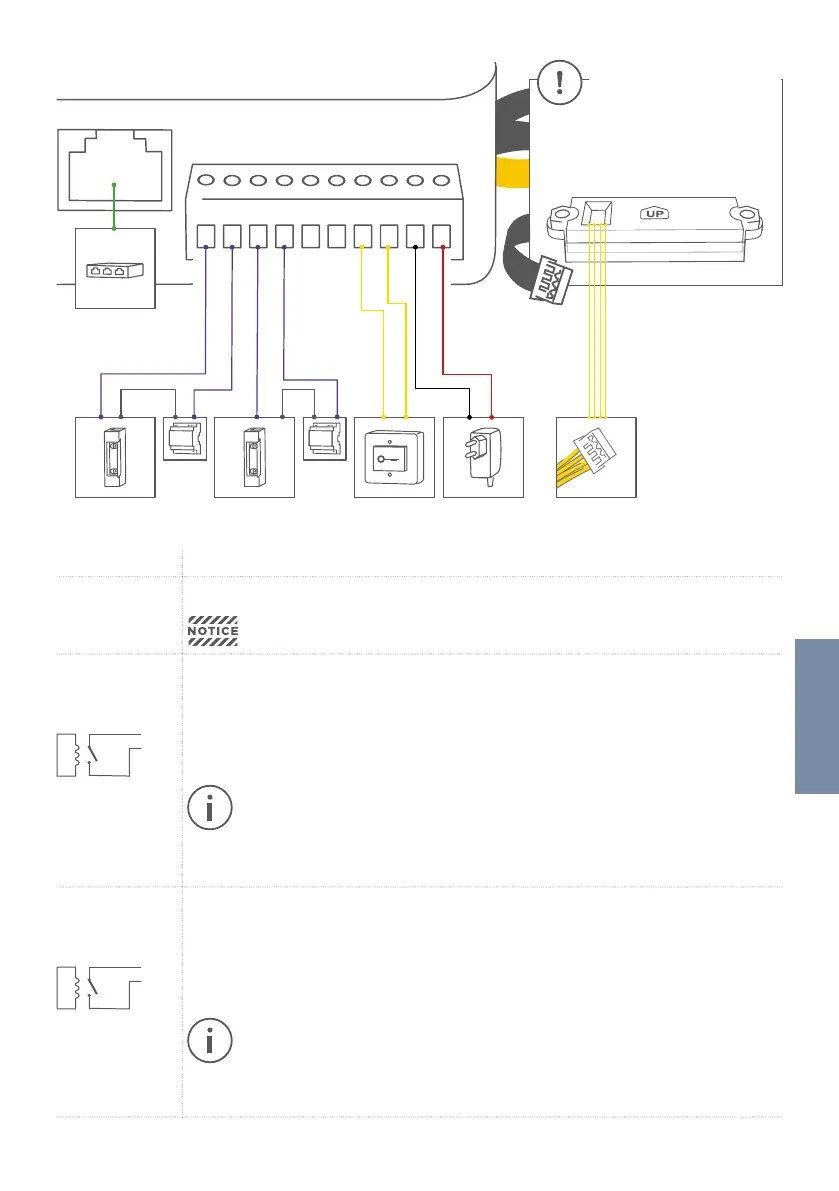 UP

NOTICE