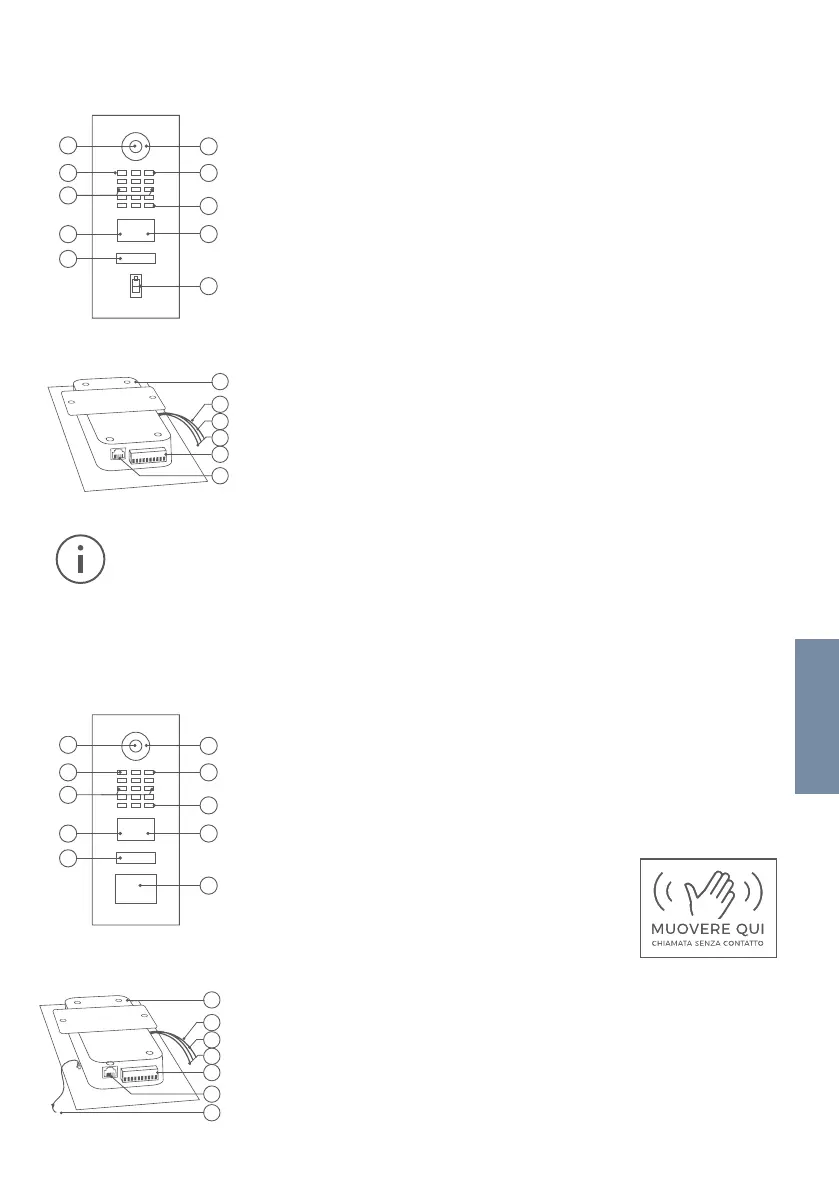 MUOVERE QUI
CHIAMATA SENZA CONTATTO