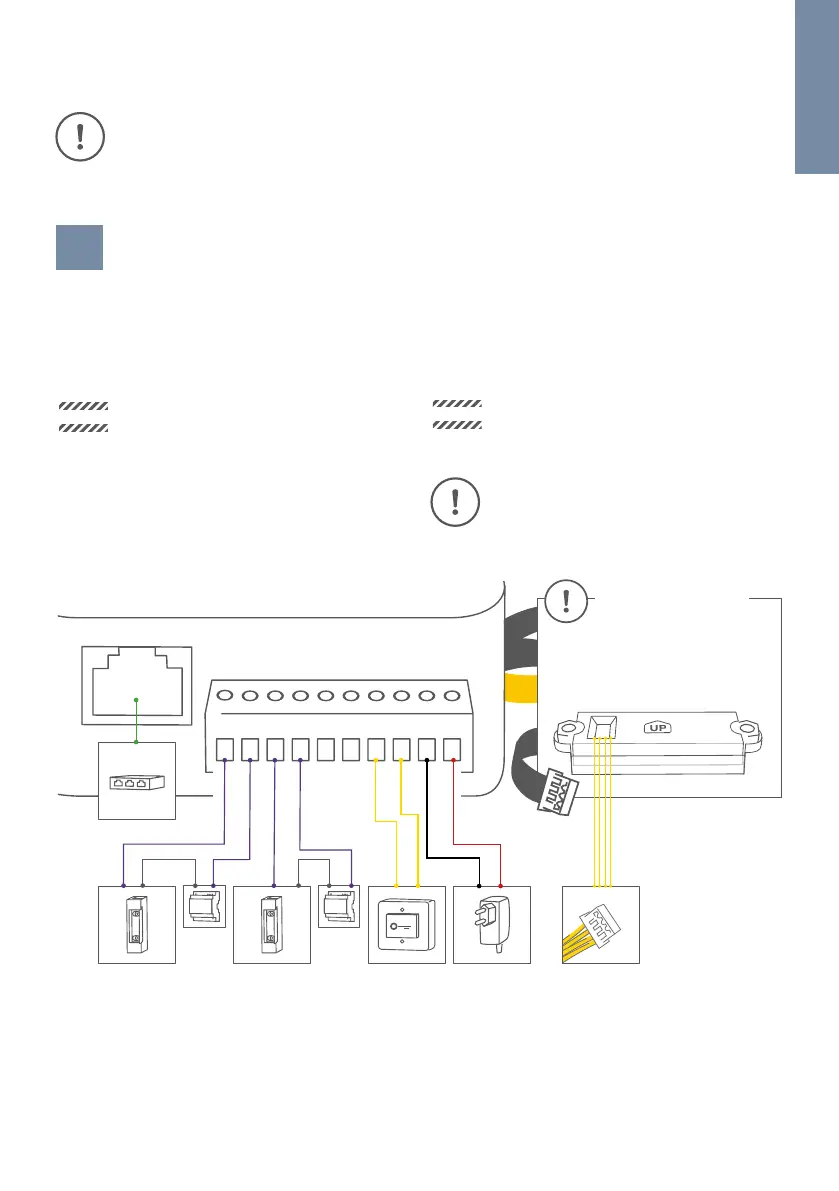 UP