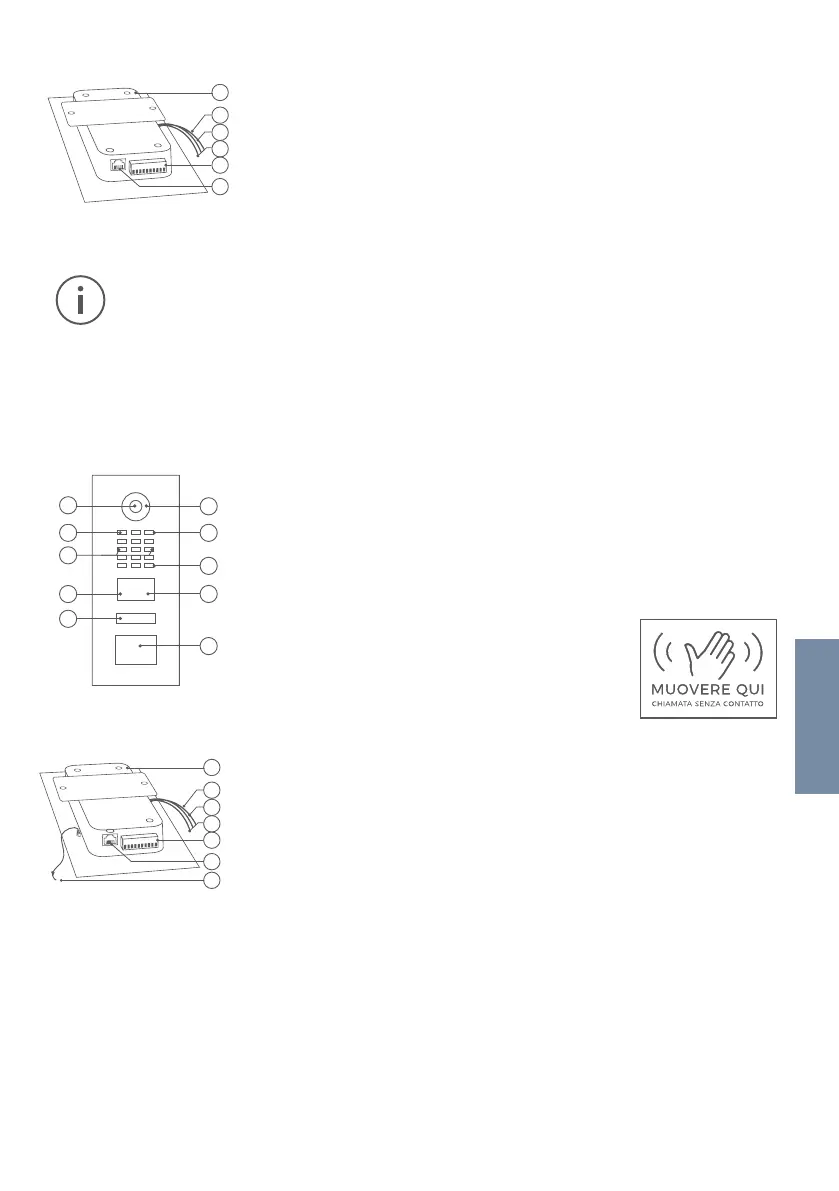 MUOVERE QUI
CHIAMATA SENZA CONTATTO