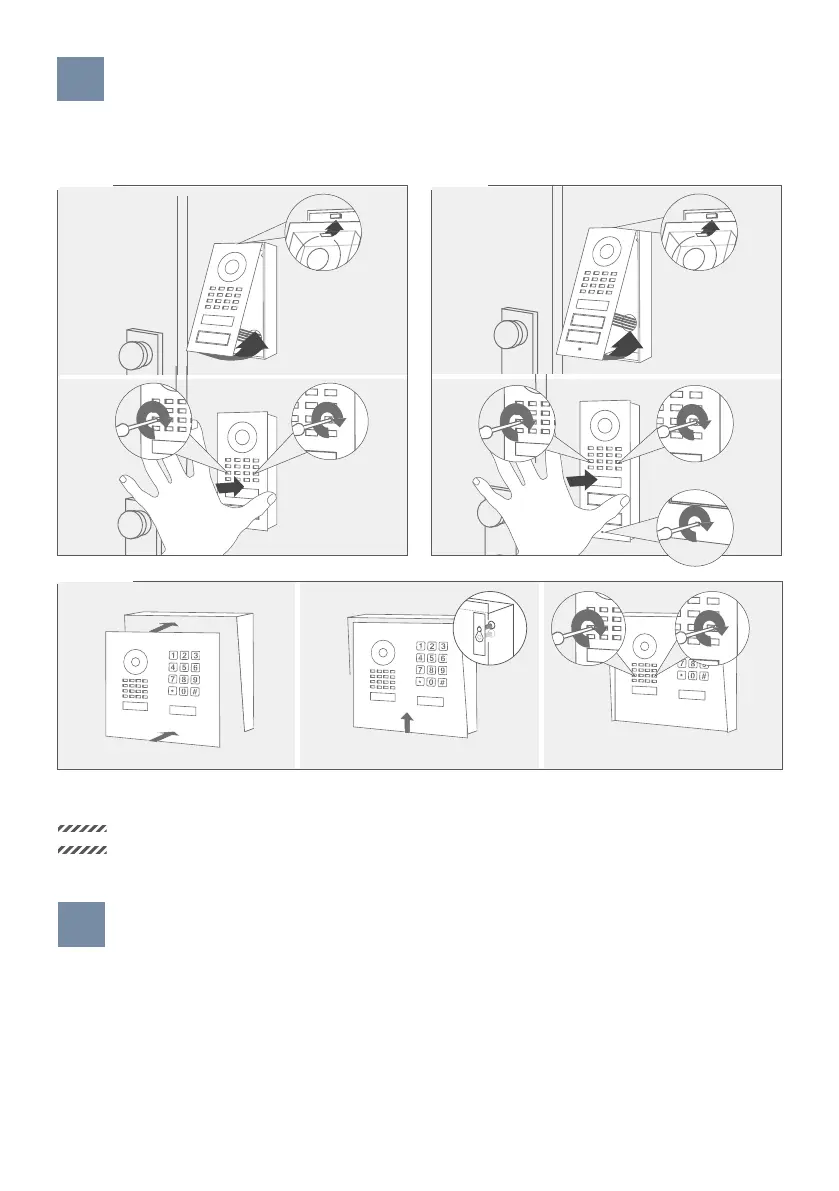 1 2 3
4 5 6
7 8 9
* 0 #

1 2 3
4 5 6
7 8 9
* 0 #

7 8 9
* 0 #