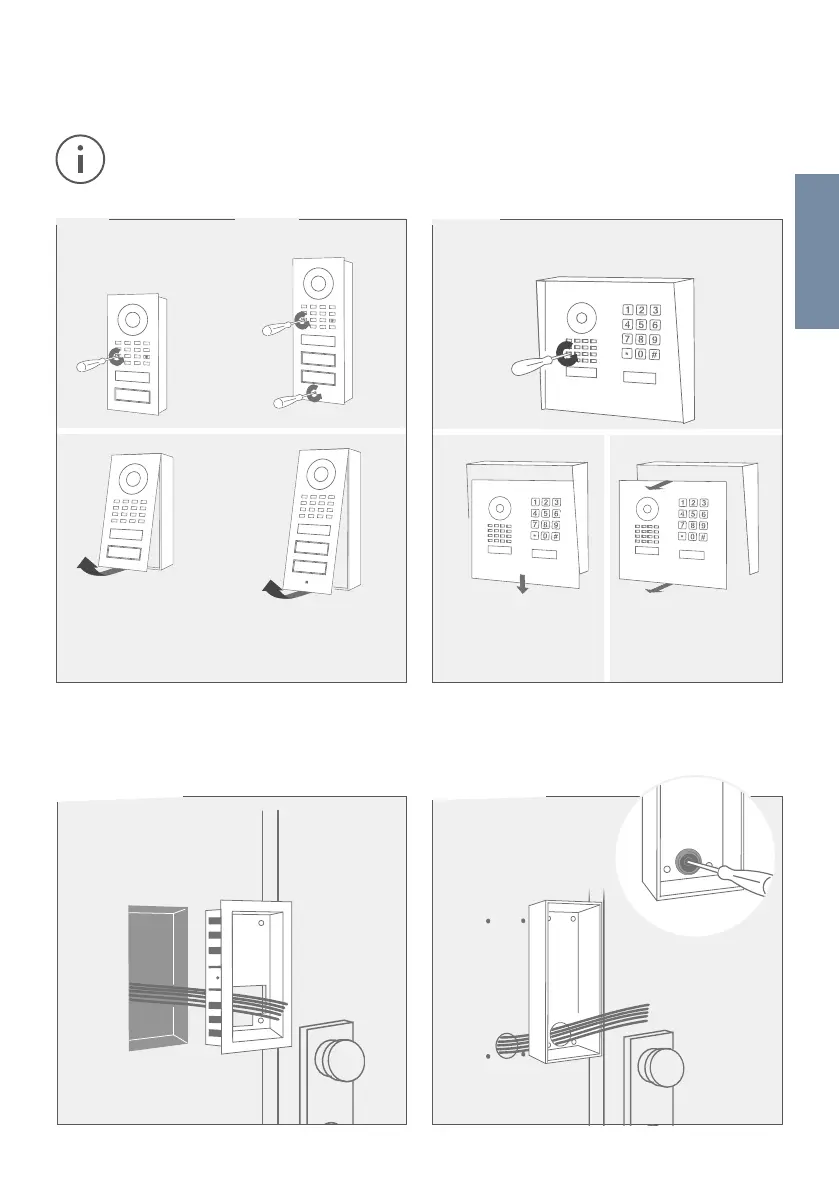 1 2 3
4 5 6
7 8 9
* 0 #

1 2 3
4 5 6
7 8 9
* 0 #

1 2 3
4 5 6
7 8 9
* 0 #