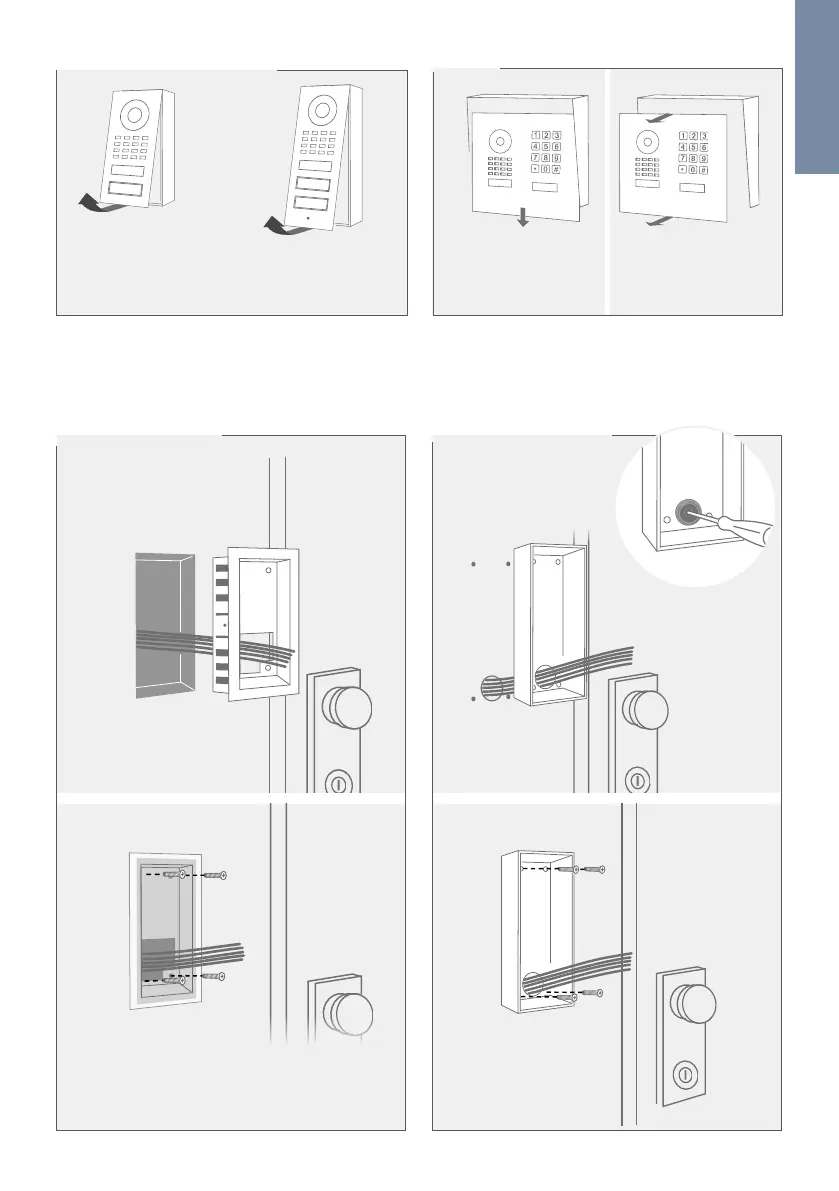 1 2 3
4 5 6
7 8 9
* 0 #

1 2 3
4 5 6
7 8 9
* 0 #