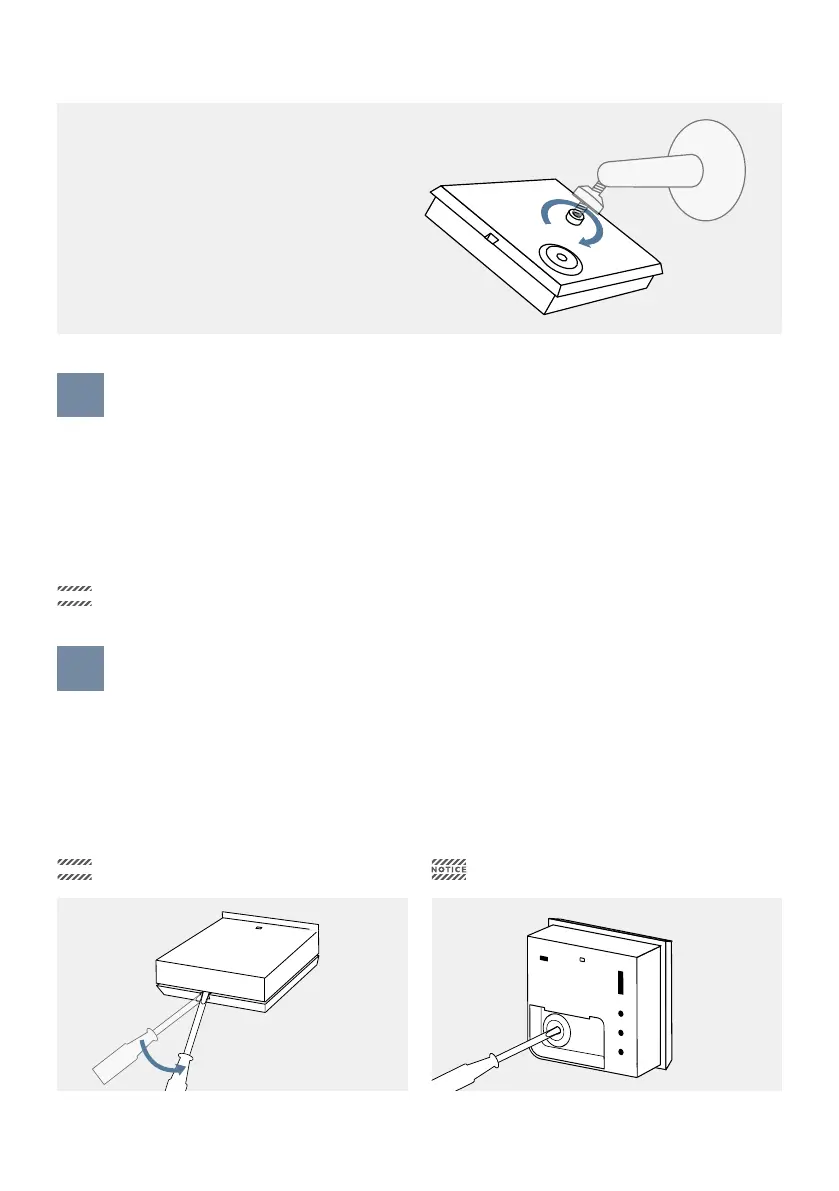 NOTICE