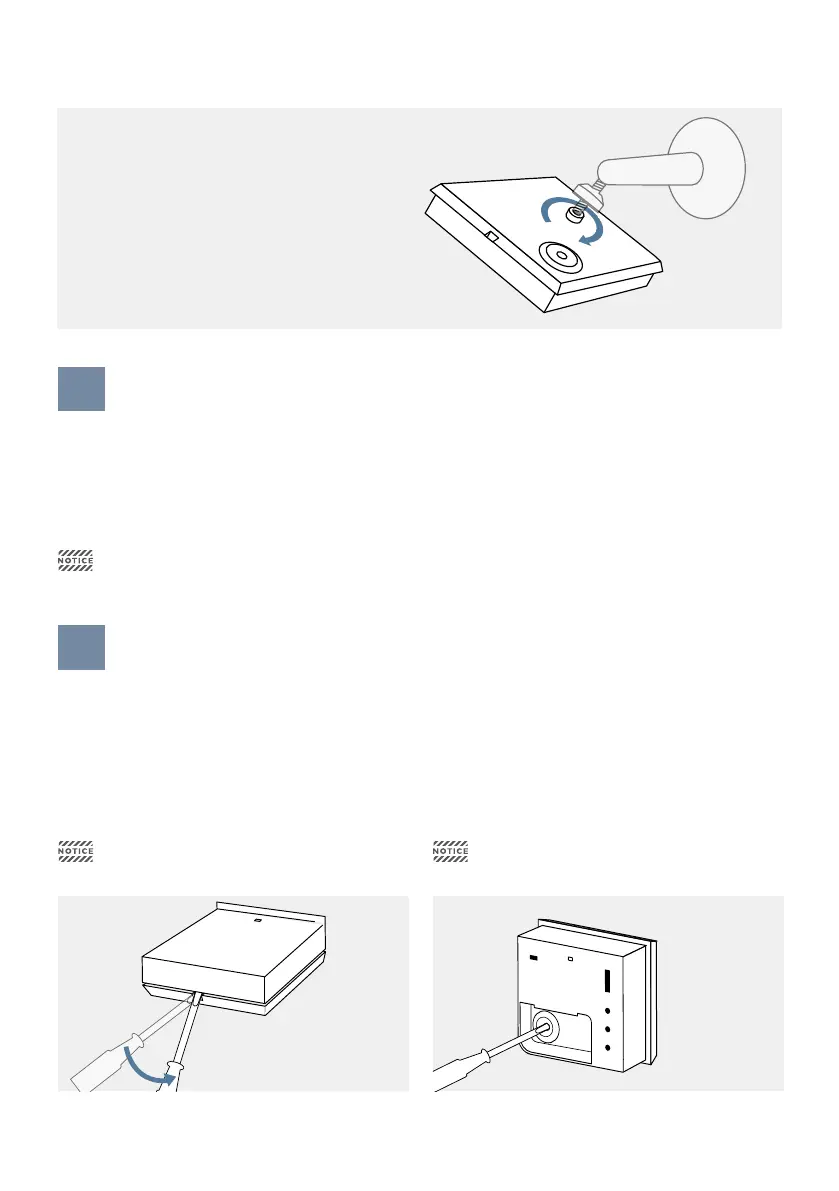 NOTICE

NOTICE

NOTICE