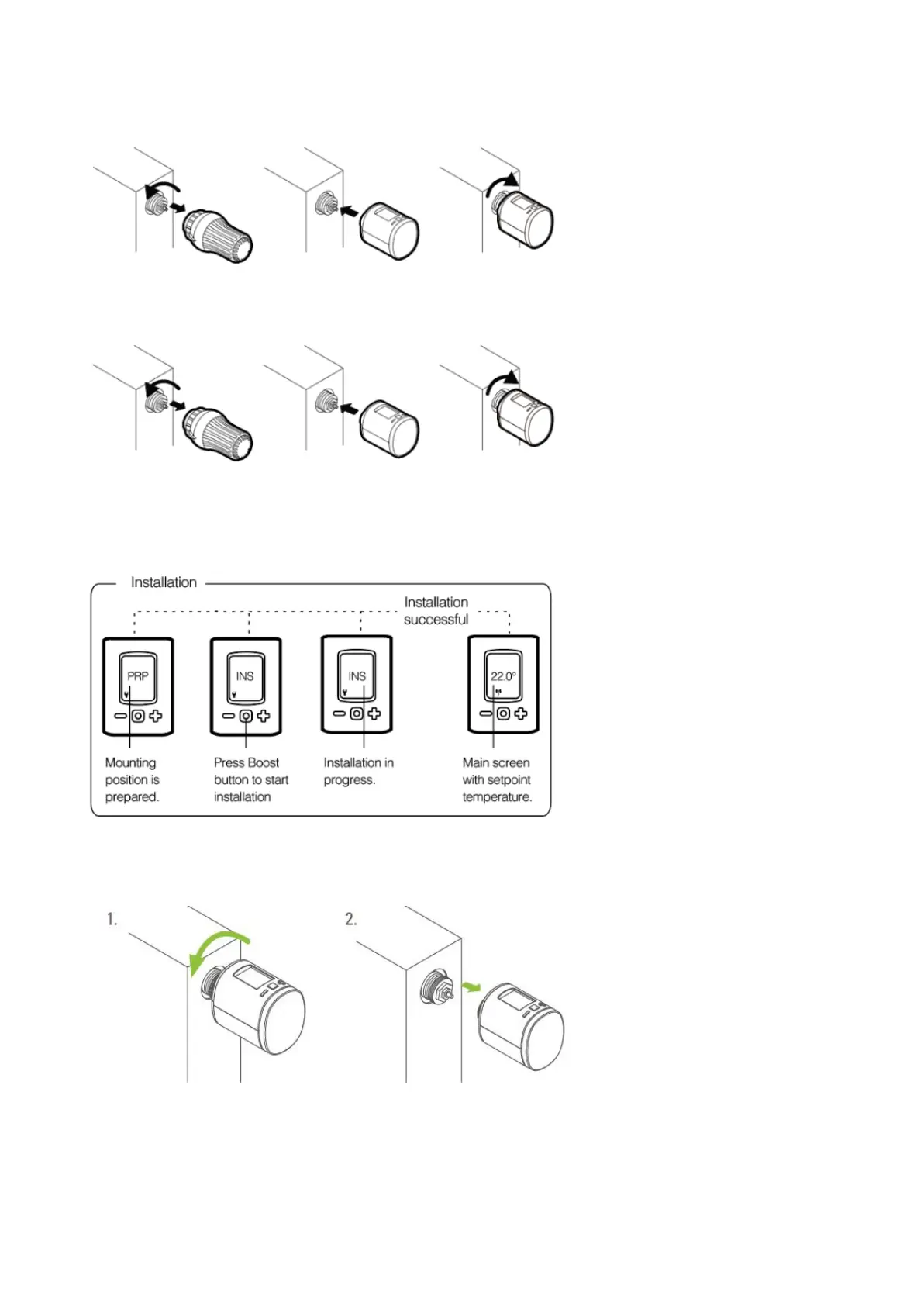 Installation

Installation successful

PRP

INS

INS

22.0°

Mounting position is prepared.

Press Boost button to start installation

Installation in progress.

Main screen with setpoint temperature.

1.

2.