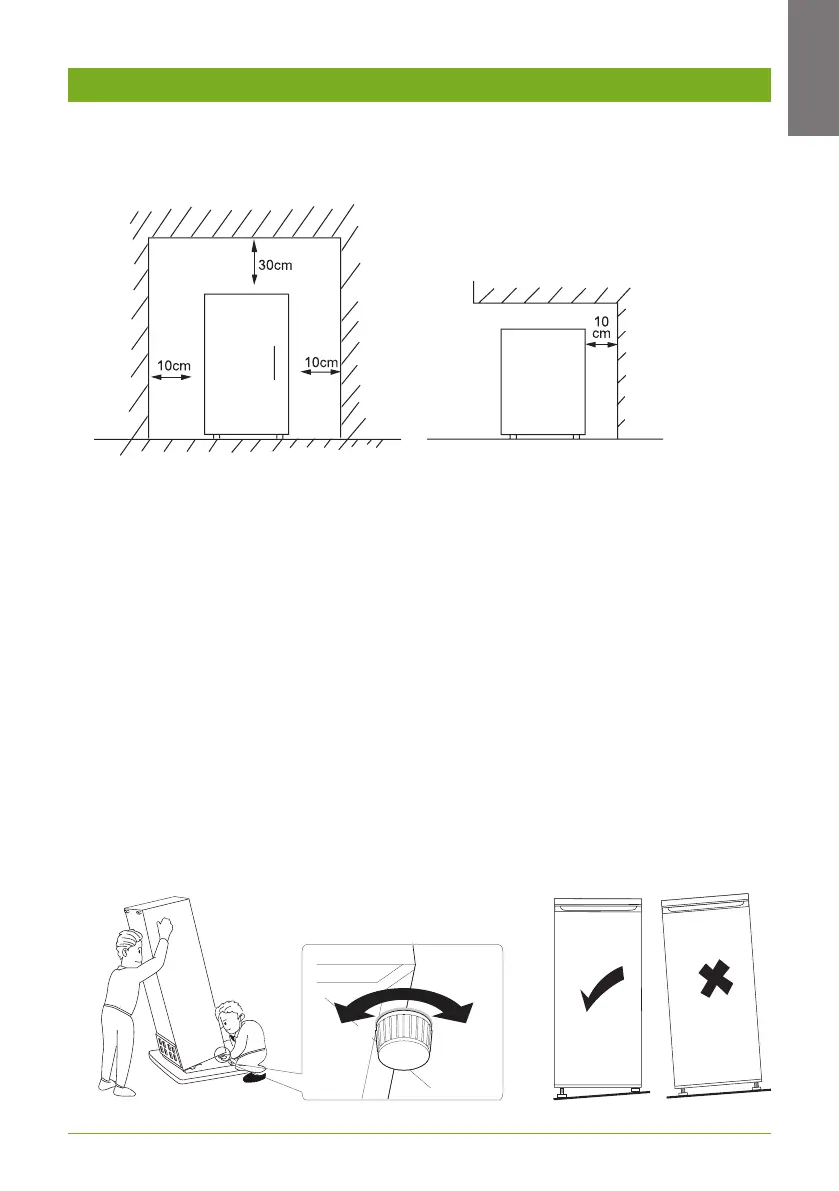 30cm

10cm

10cm

10
cm