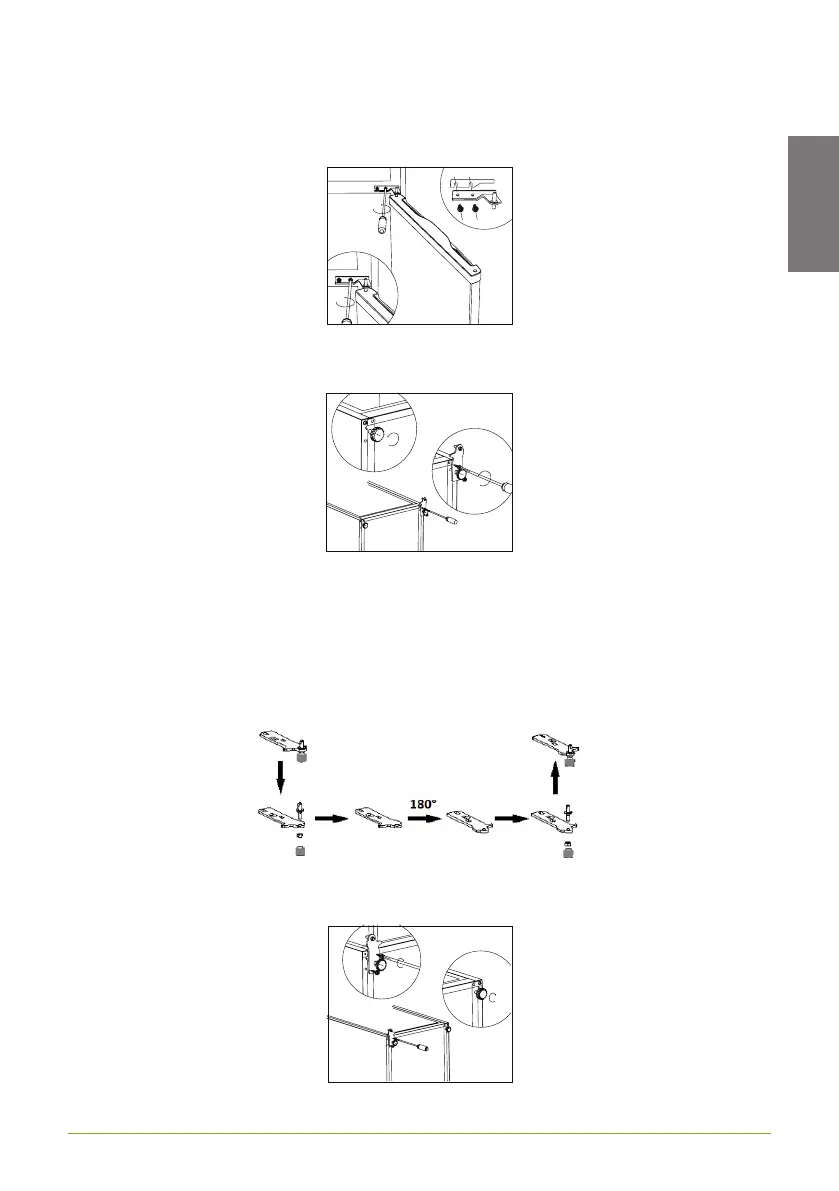 180°