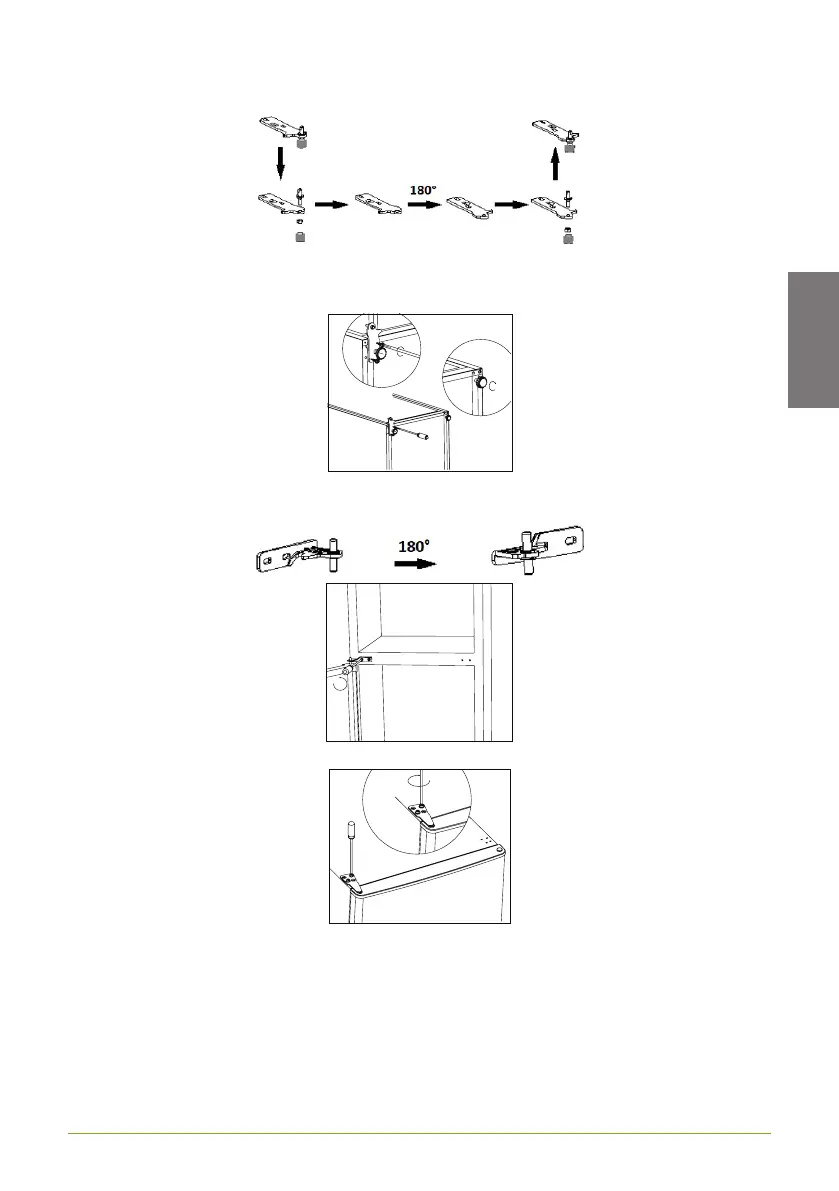 180°

180°