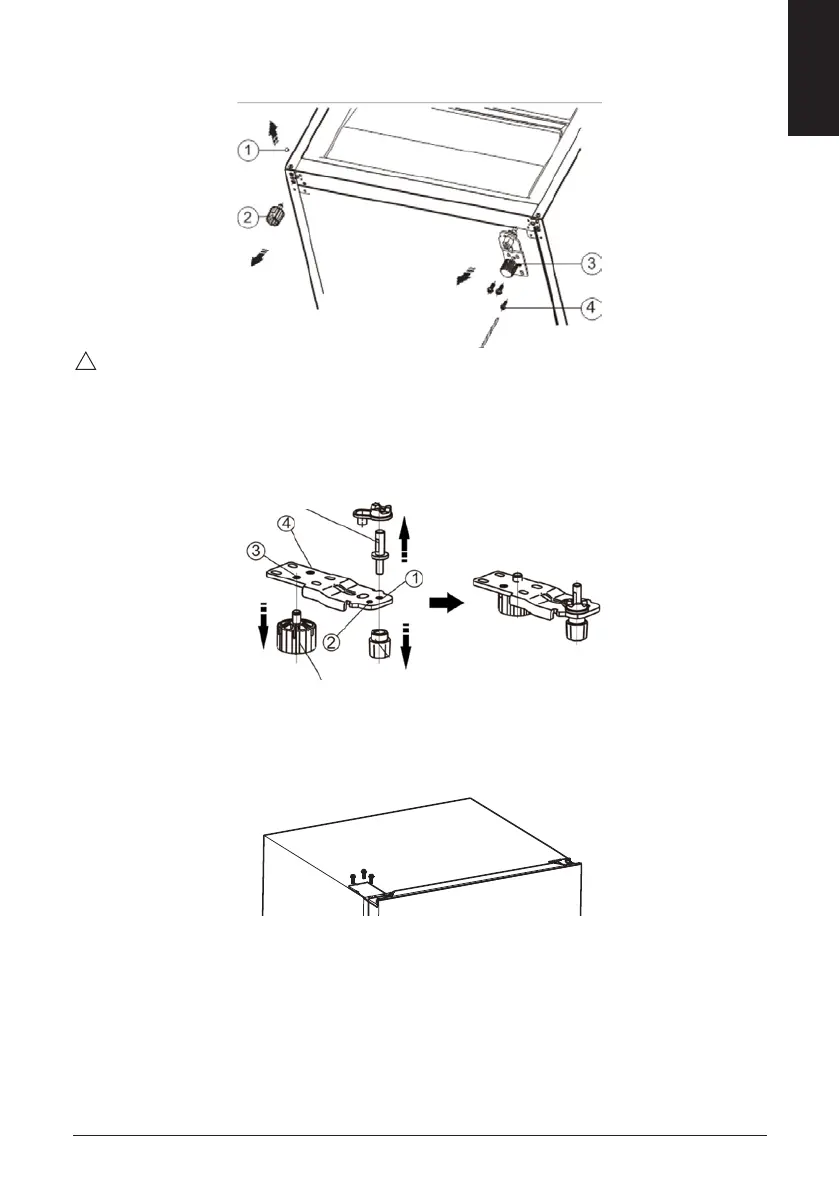 1
2
3
4

4
3
1
2