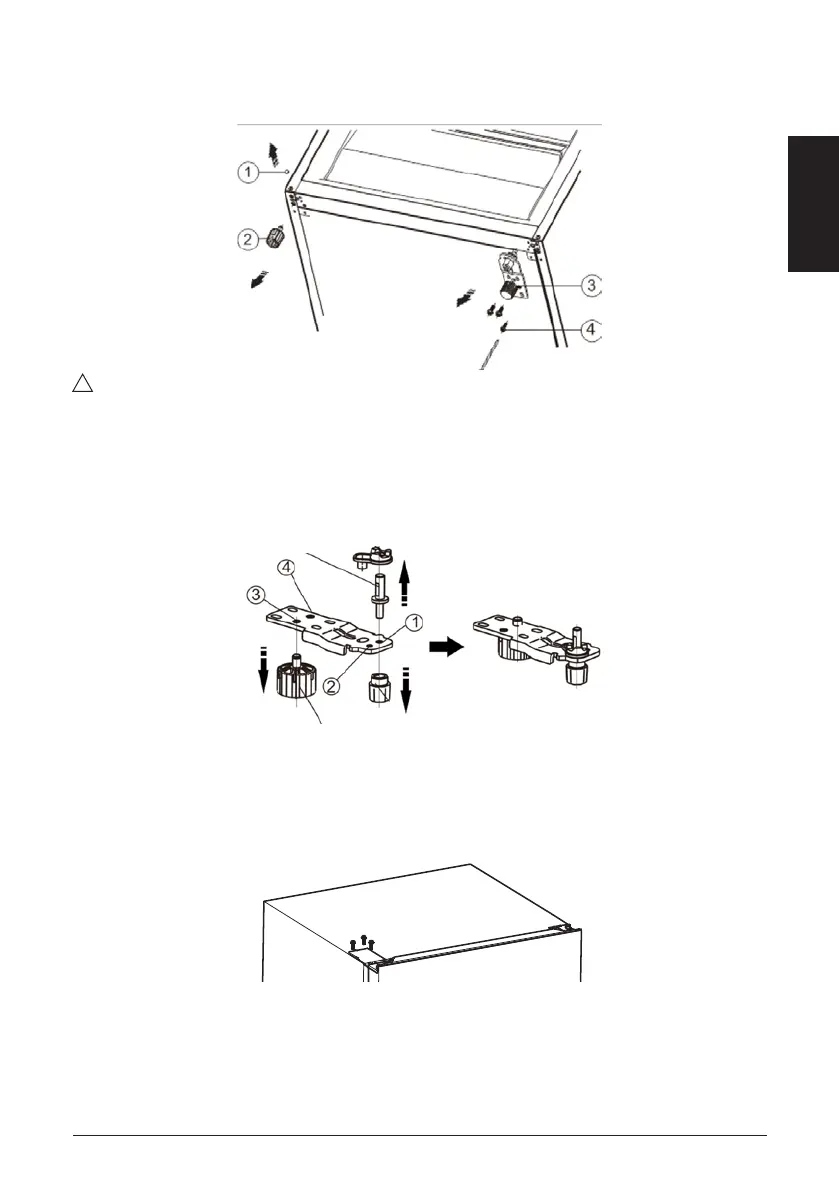 1
2
3
4

4
3
1
2