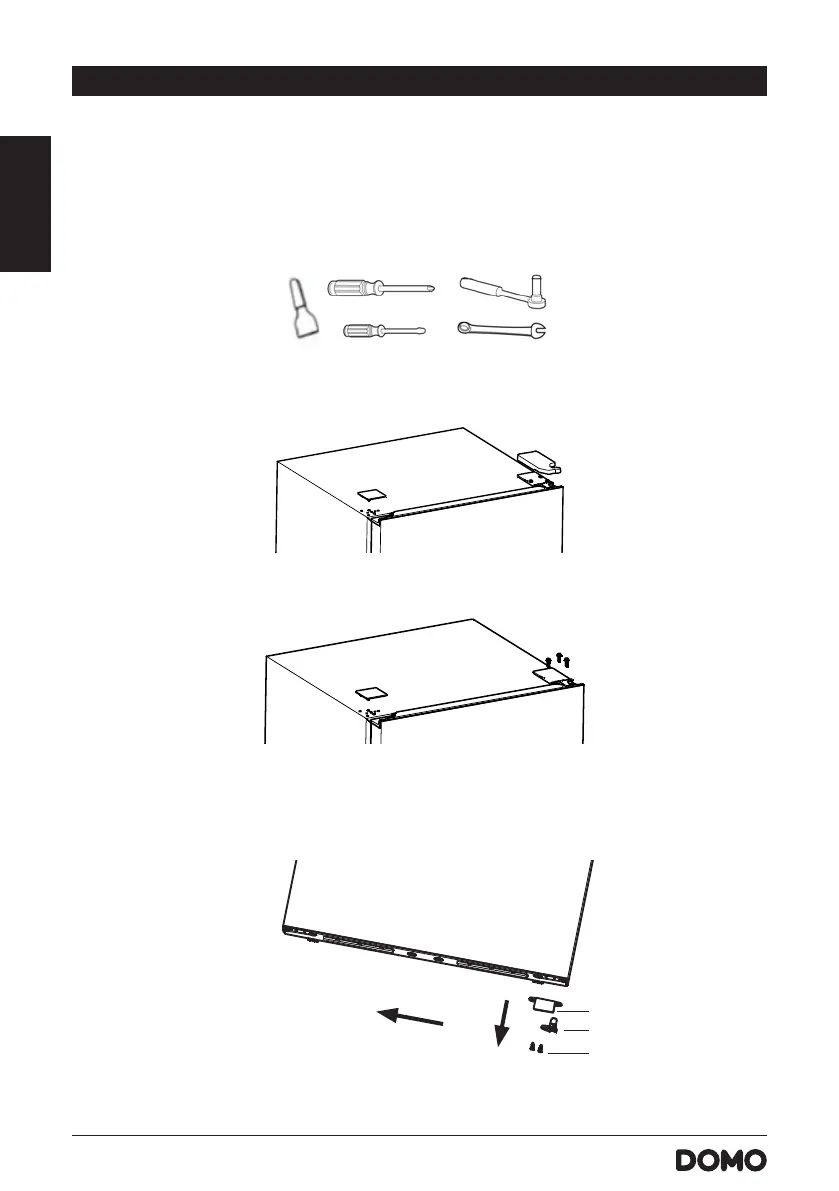 DOMO