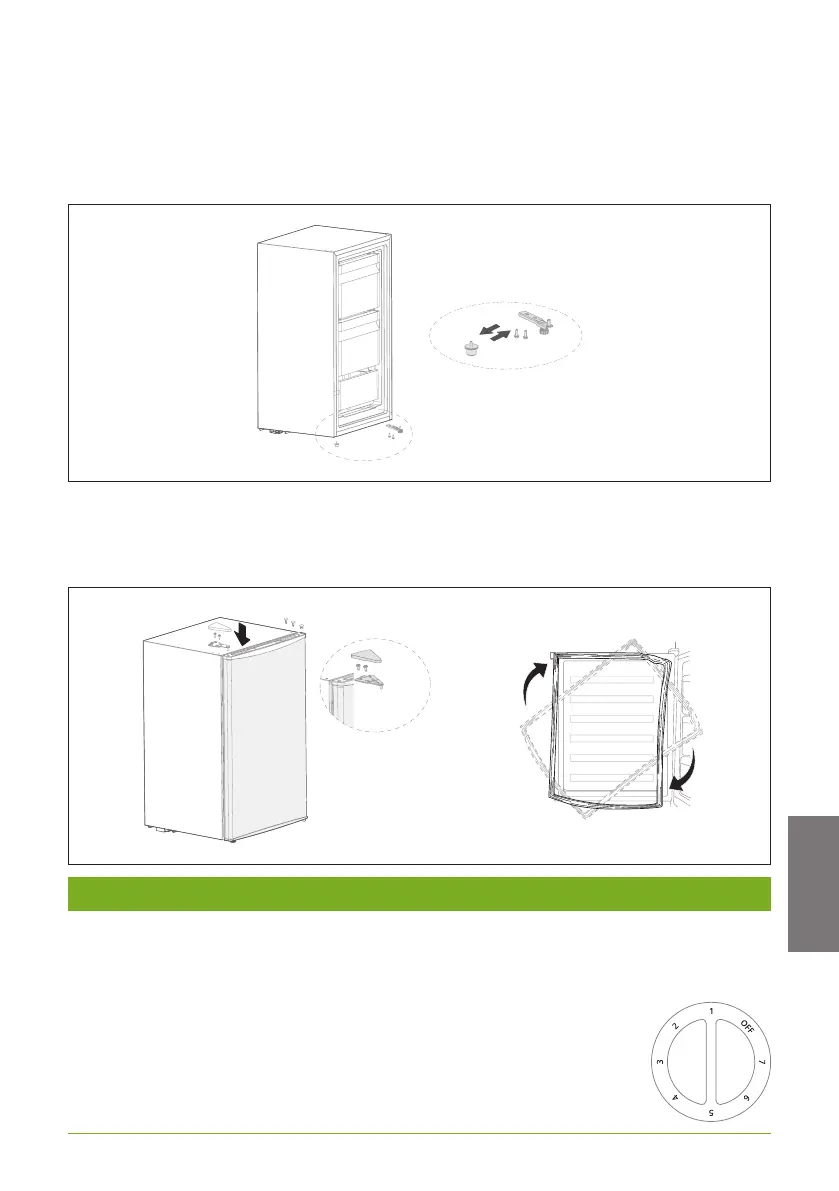 1
OFF
7
6
5
4
3
2