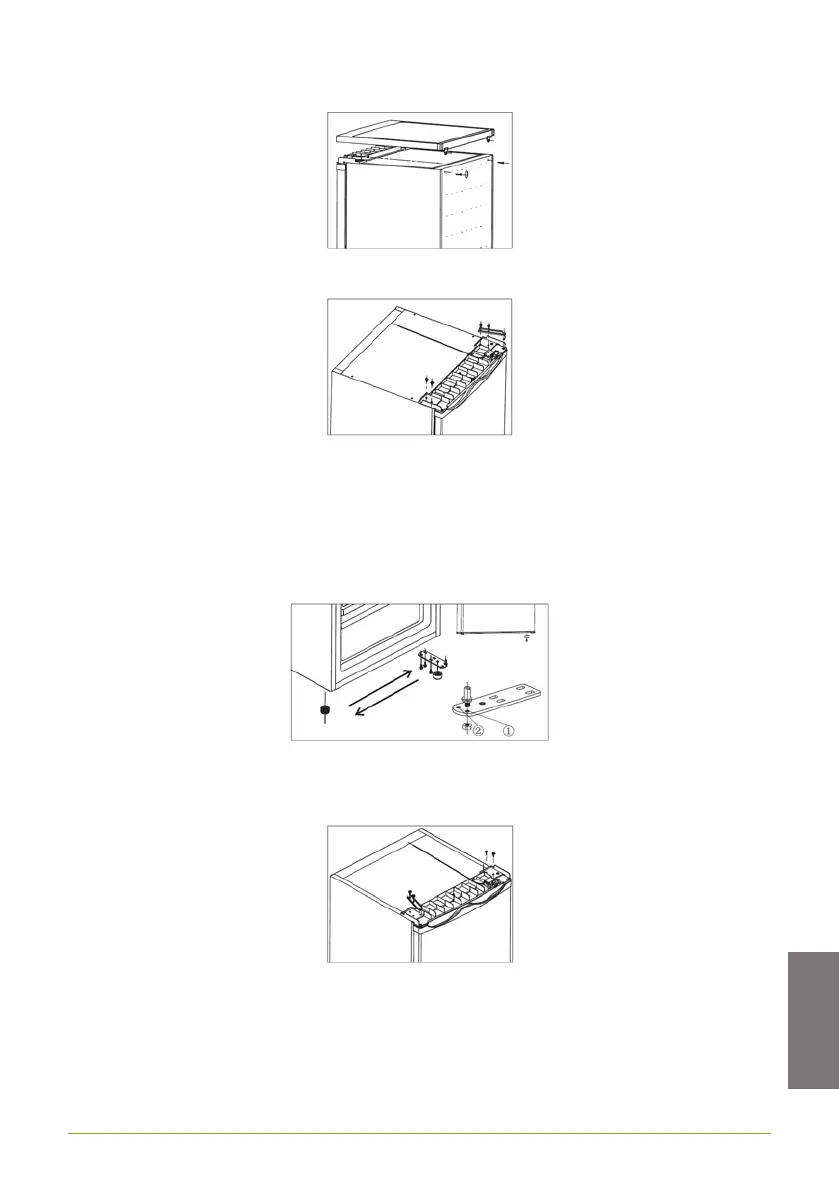 ②
①