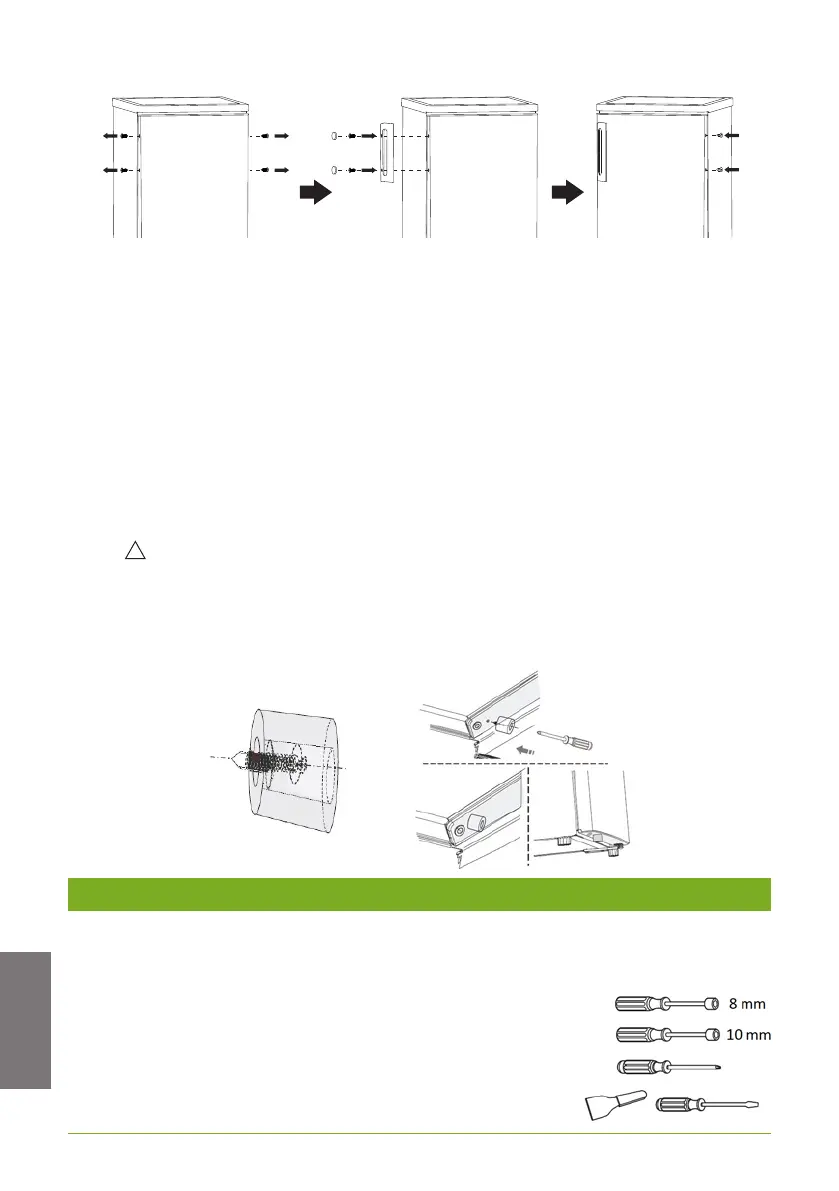 8 mm

10 mm