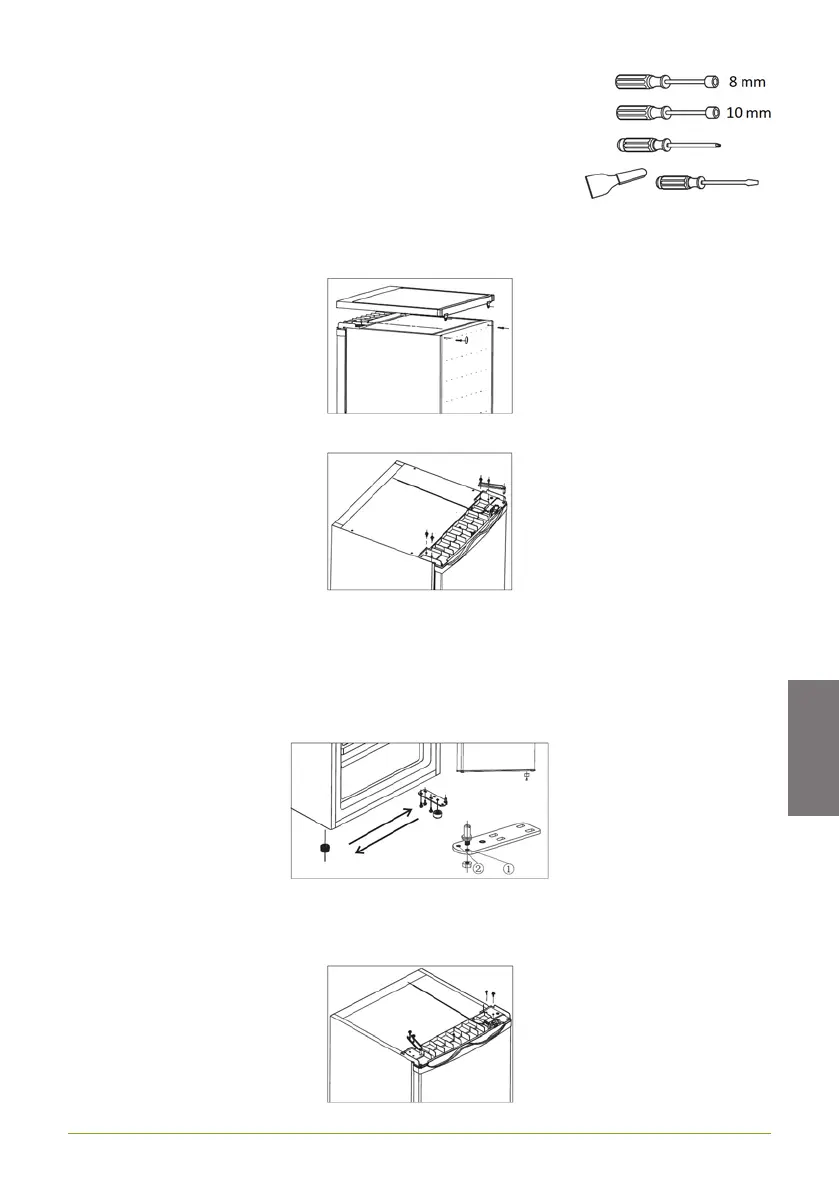 8 mm
10 mm

②
①