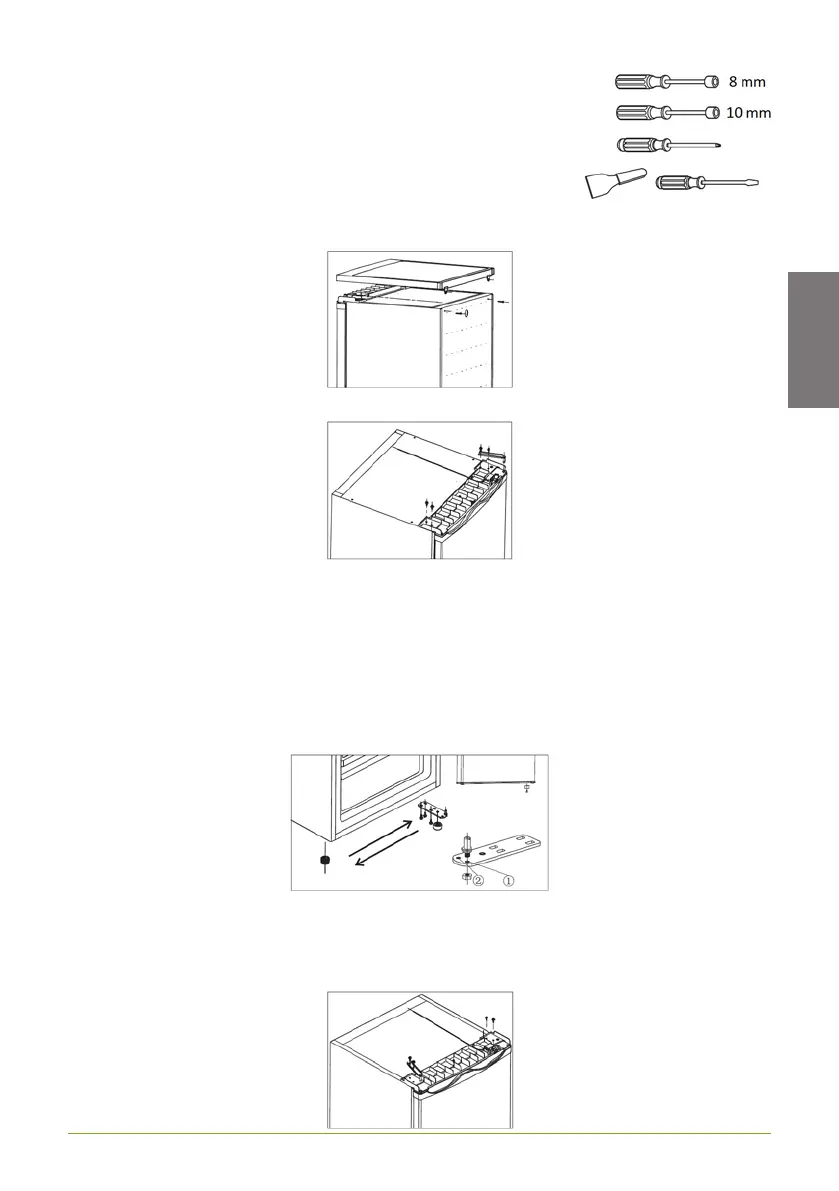 8 mm
10 mm

②
①