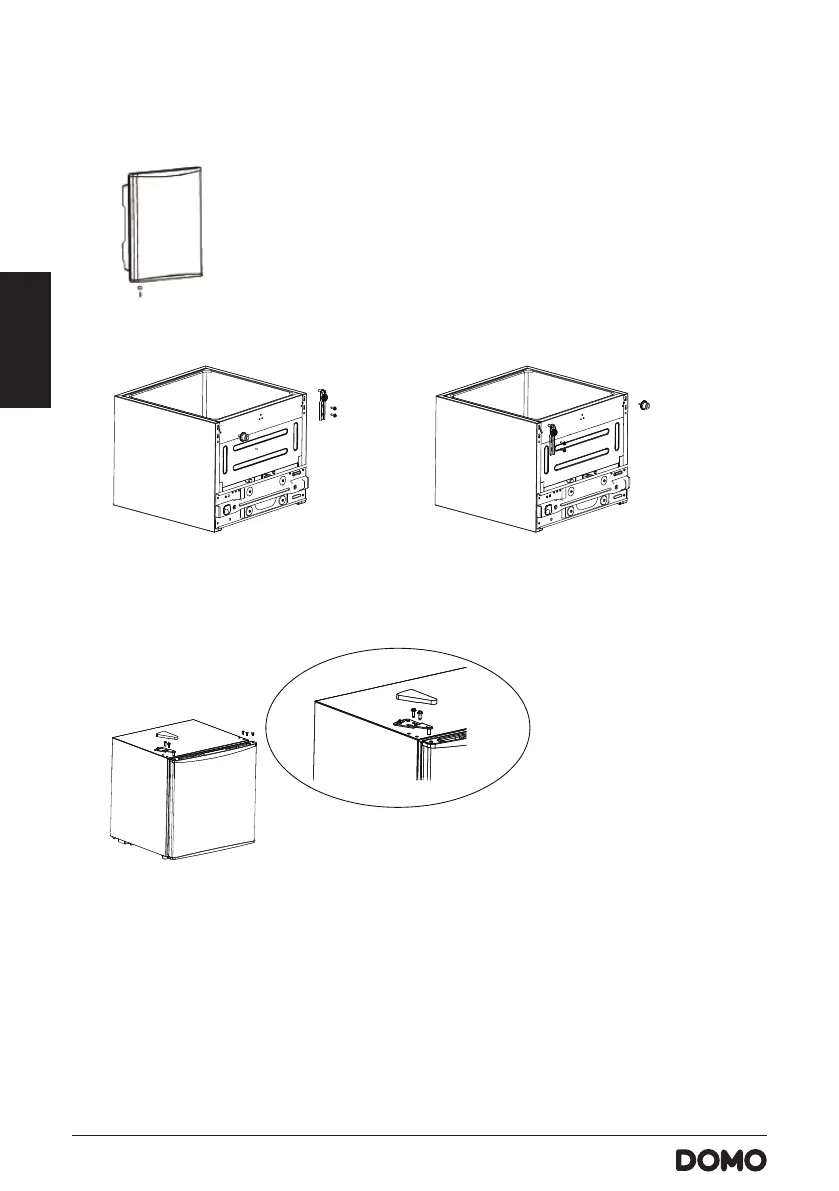 DOMO